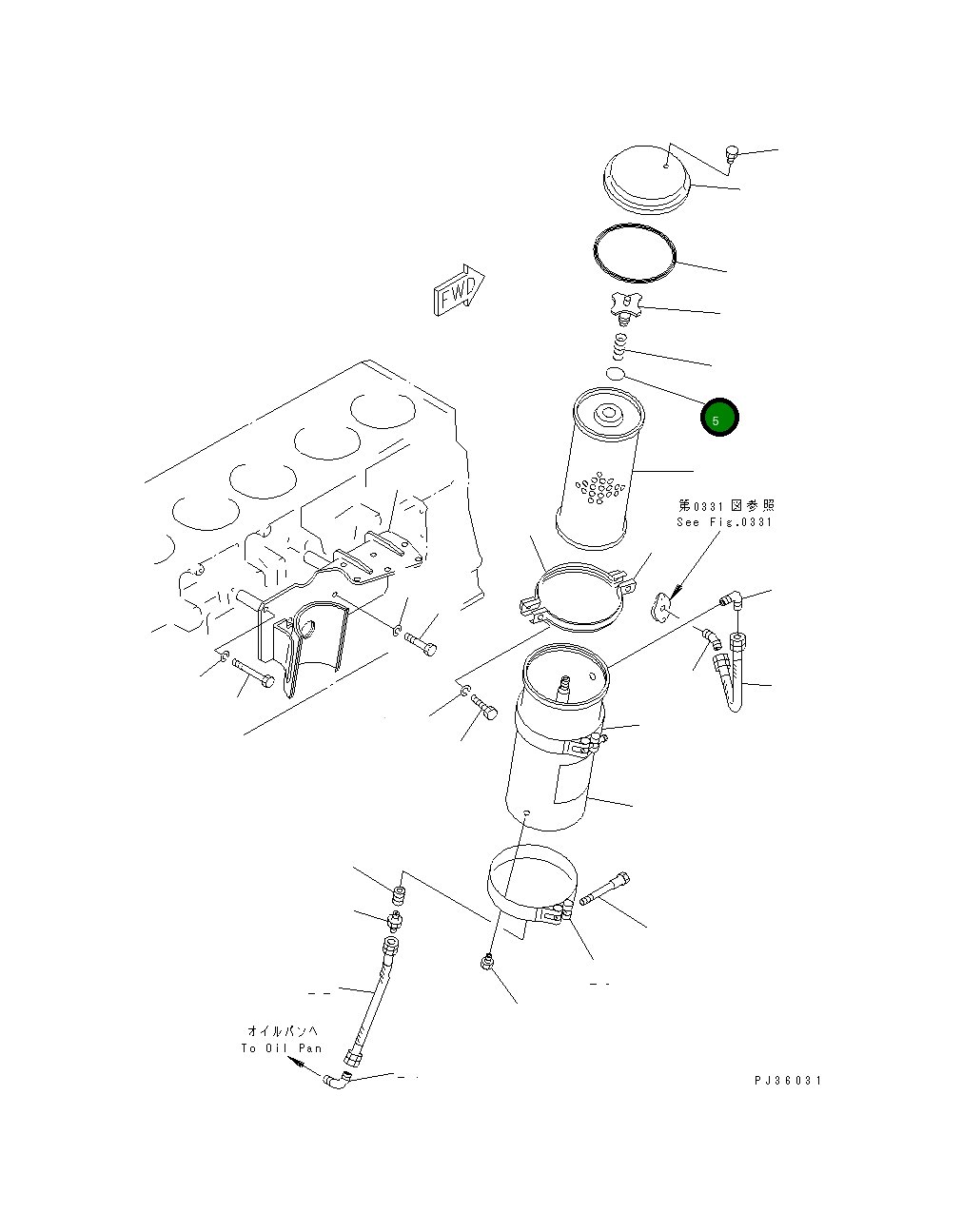 FWD

5

第0331図参照
See Fig.0331

オイルパンへ
To Oil Pan

PJ36031