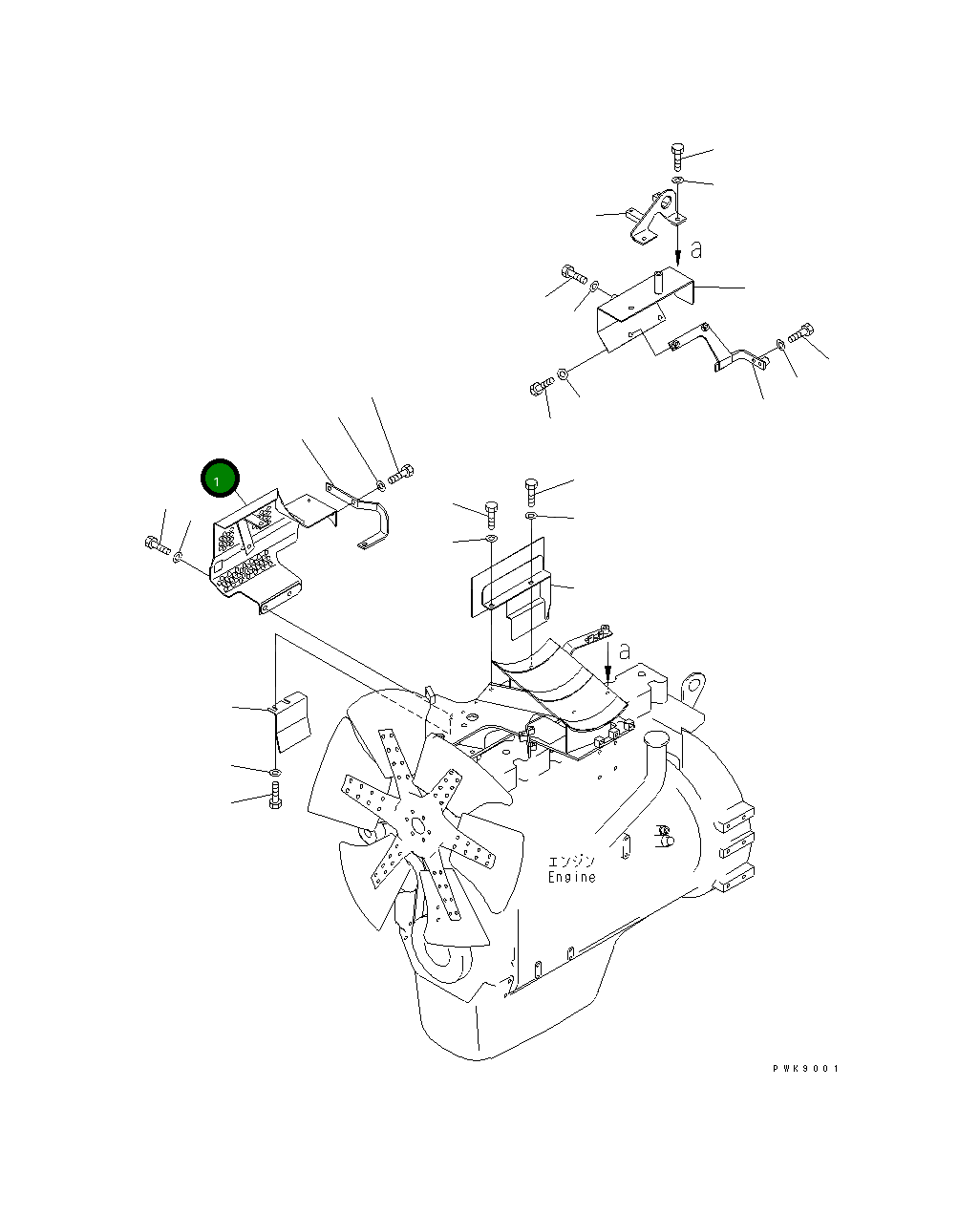 a

1

a

エンジン
Engine

PWK9001