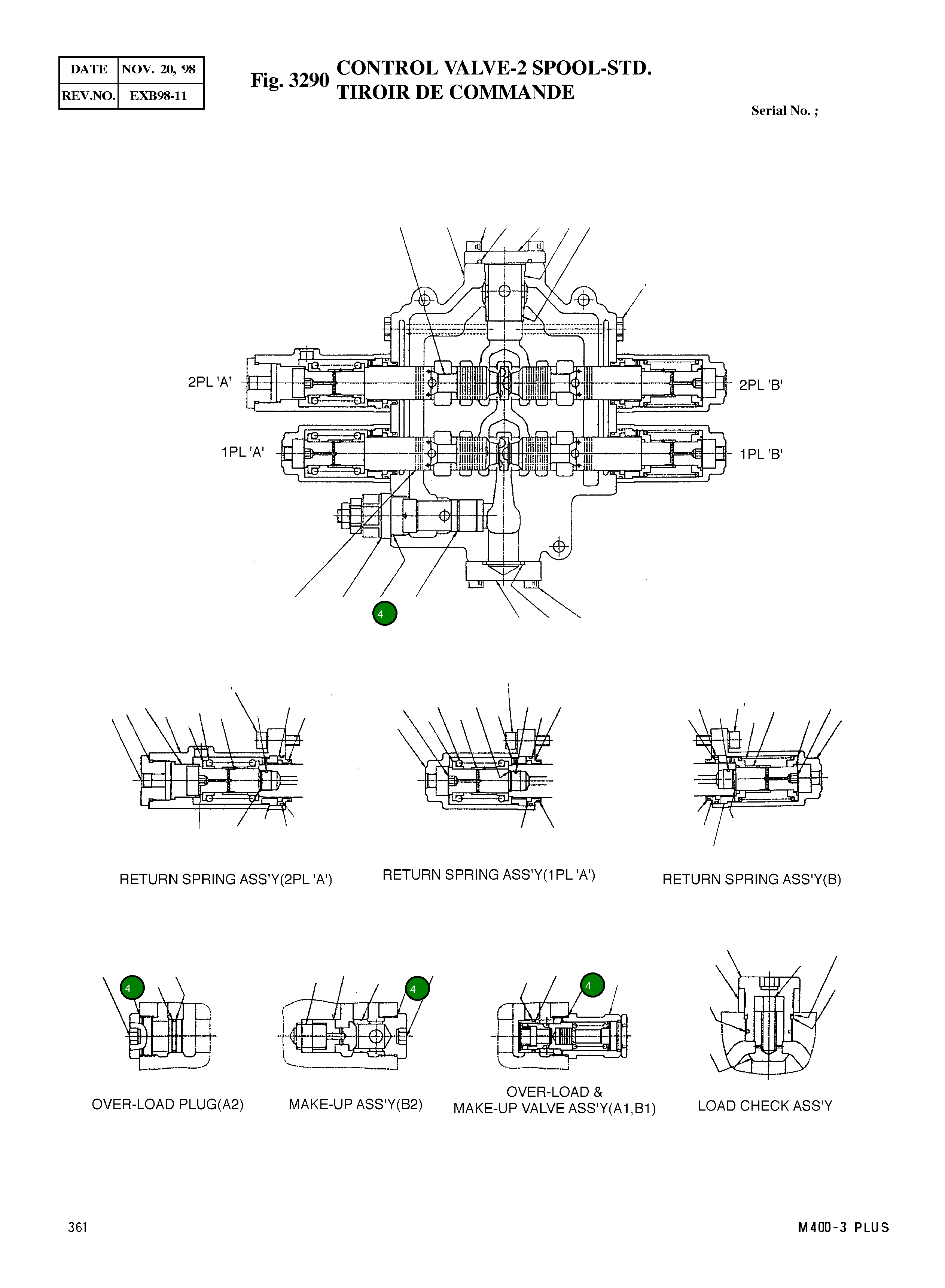 | DATE | NOV. 20, 98 |
|---|---|
| REV.NO. | EXB98-11 |

Fig. 3290 CONTROL VALVE-2 SPOOL-STD.
TIROIR DE COMMANDE

Serial No. ;

2PL 'A'

2PL 'B'

1PL 'A'

1PL 'B'

4

RETURN SPRING ASS'Y(2PL 'A')

RETURN SPRING ASS'Y(1PL 'A')

RETURN SPRING ASS'Y(B)

4

4

4

OVER-LOAD PLUG(A2)

MAKE-UP ASS'Y(B2)

OVER-LOAD & MAKE-UP VALVE ASS'Y(A1,B1)

LOAD CHECK ASS'Y

361

M400-3 PLUS