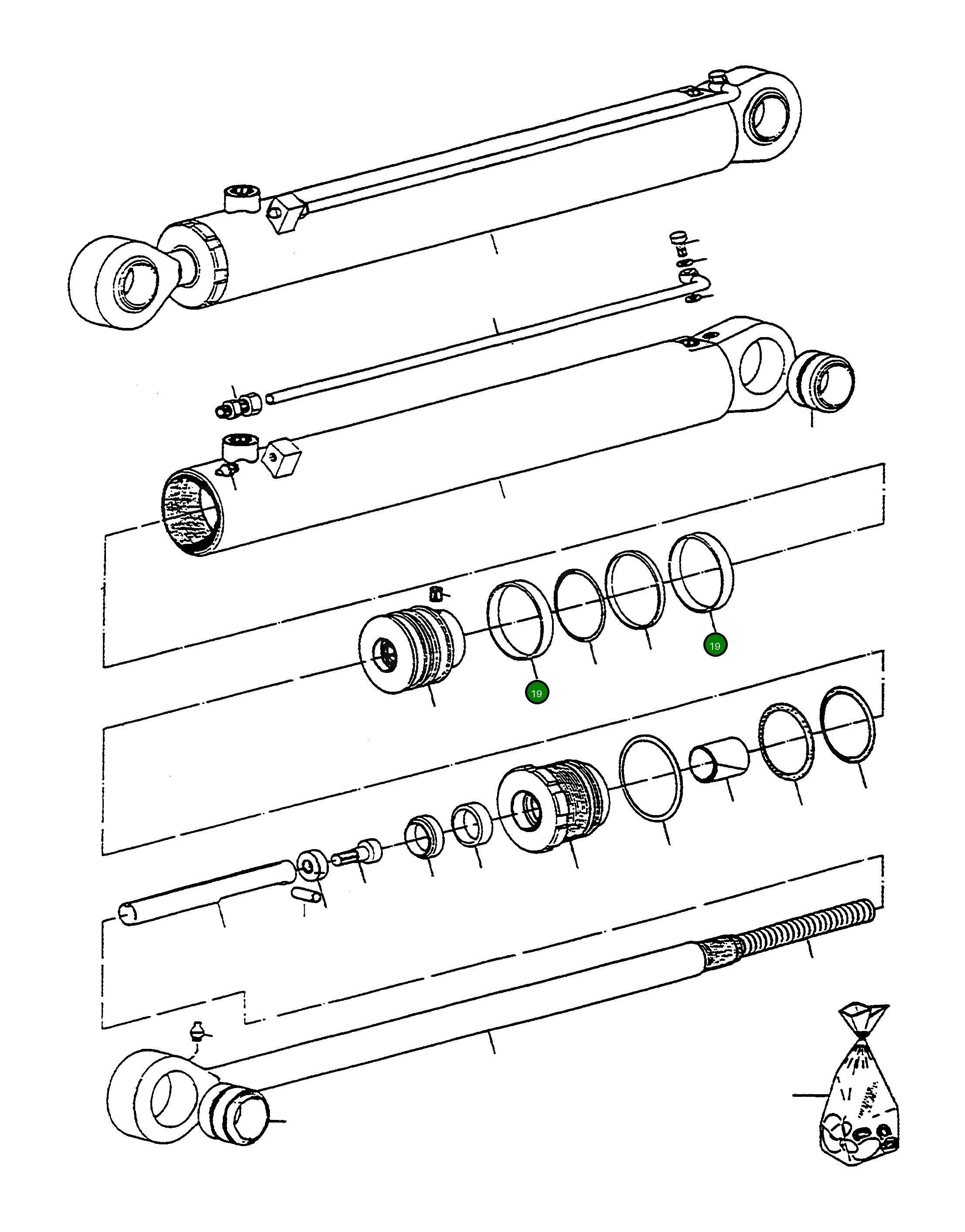 19

19