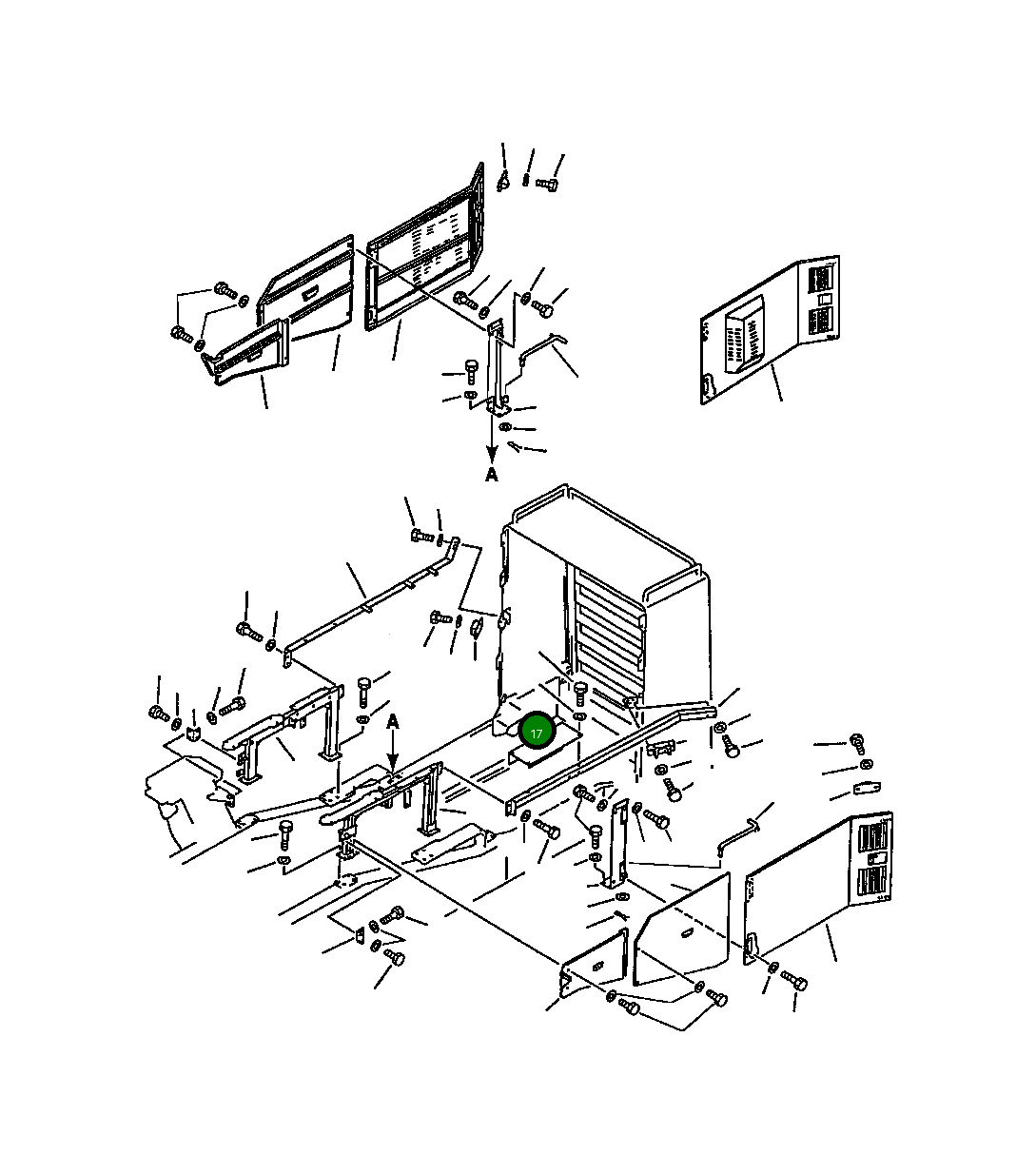 A

A

17