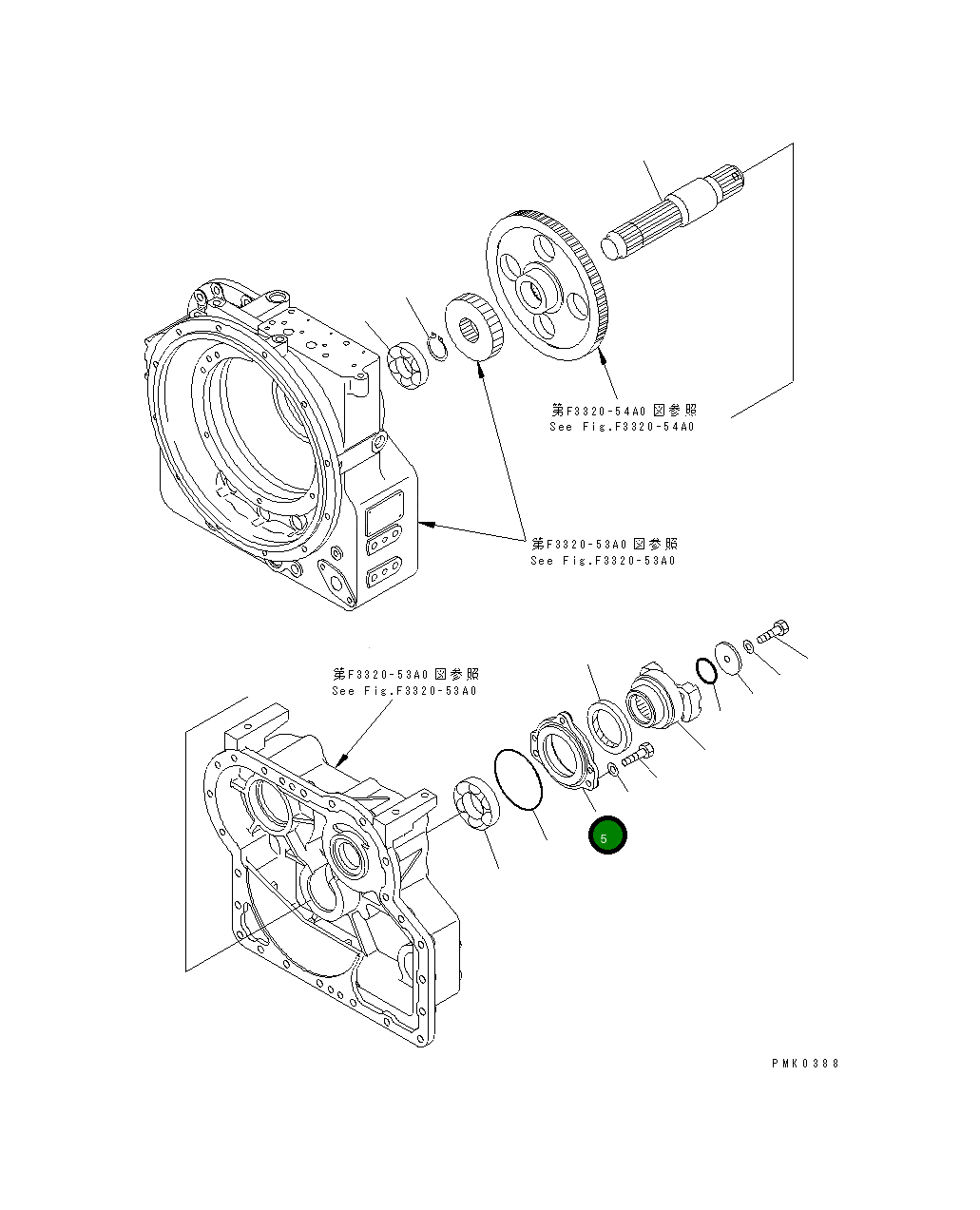 第F3320-54A0 図参照
See Fig.F3320-54A0

第F3320-53A0 図参照
See Fig.F3320-53A0

第F3320-53A0 図参照
See Fig.F3320-53A0

5

PMK0388