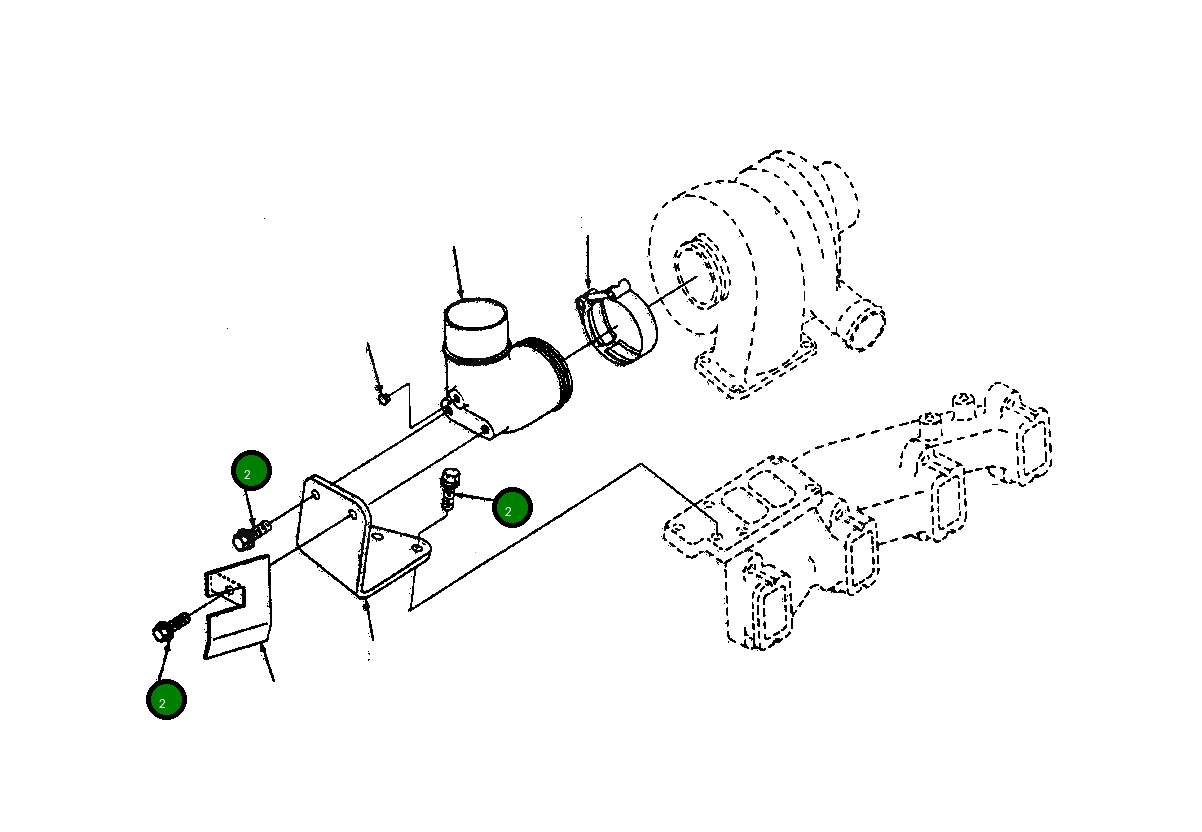 2

2

2