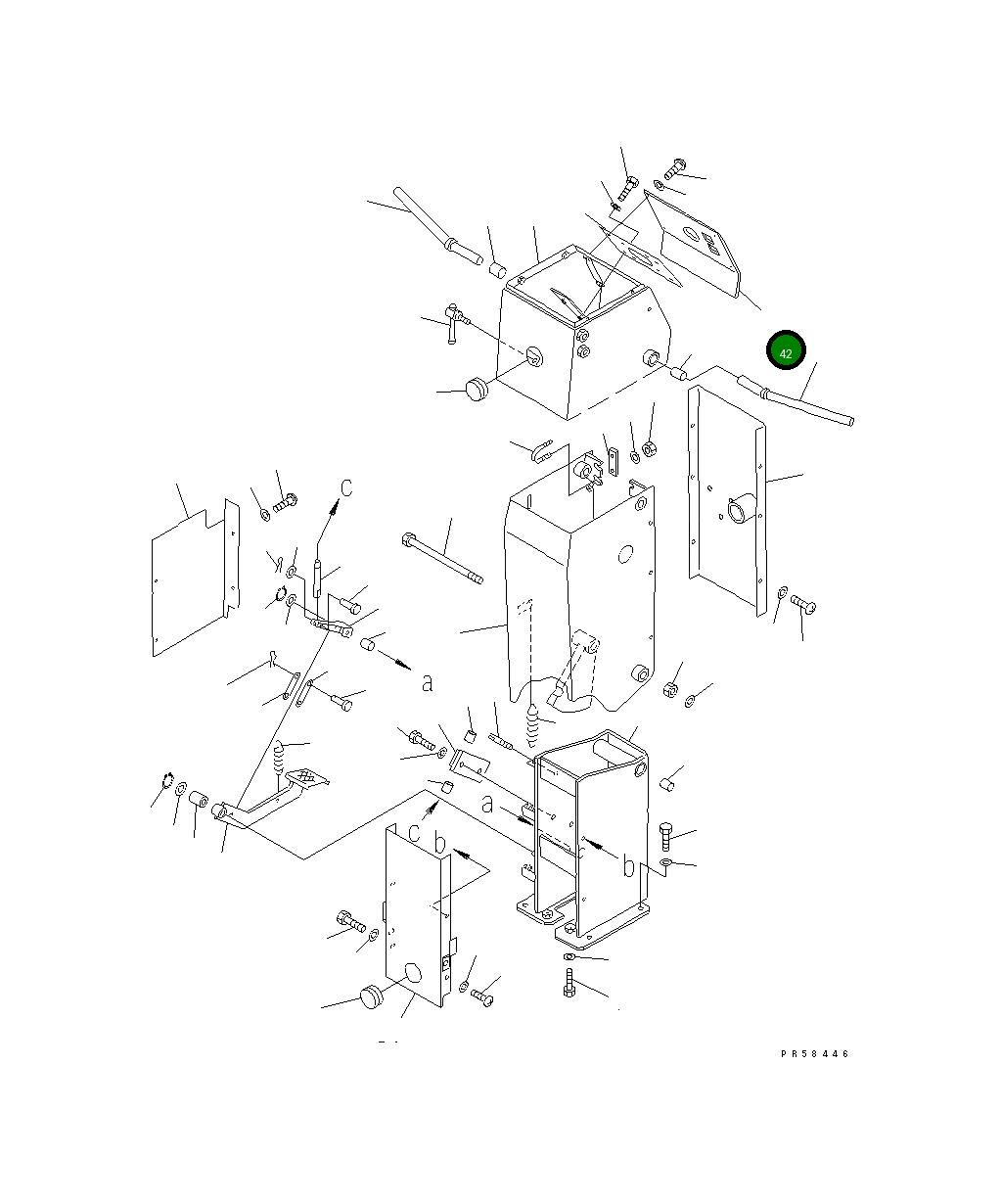 42
c
a
a
c b
b
PR58446