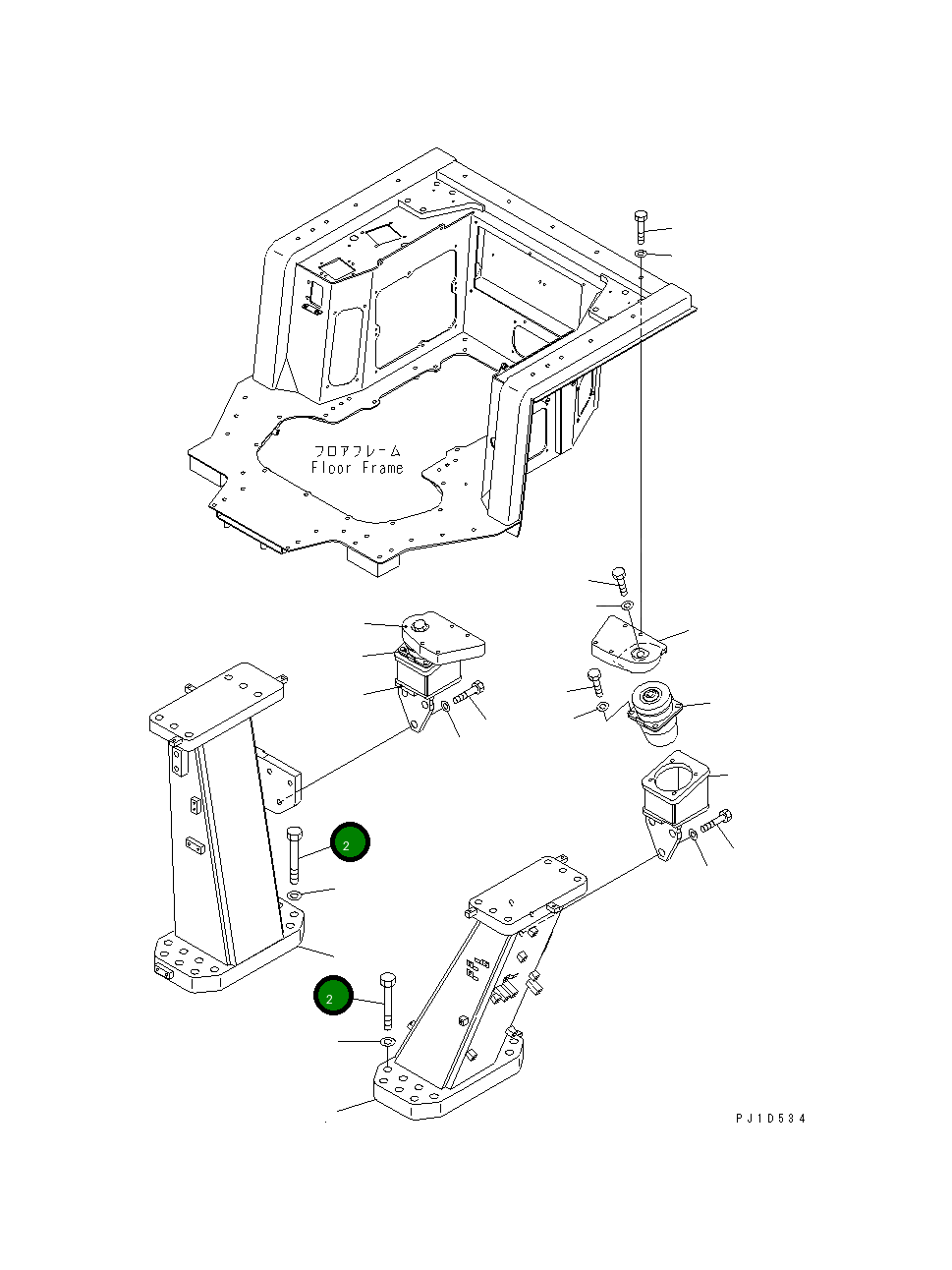 フロアフレーム
Floor Frame

2

2

PJ1D534