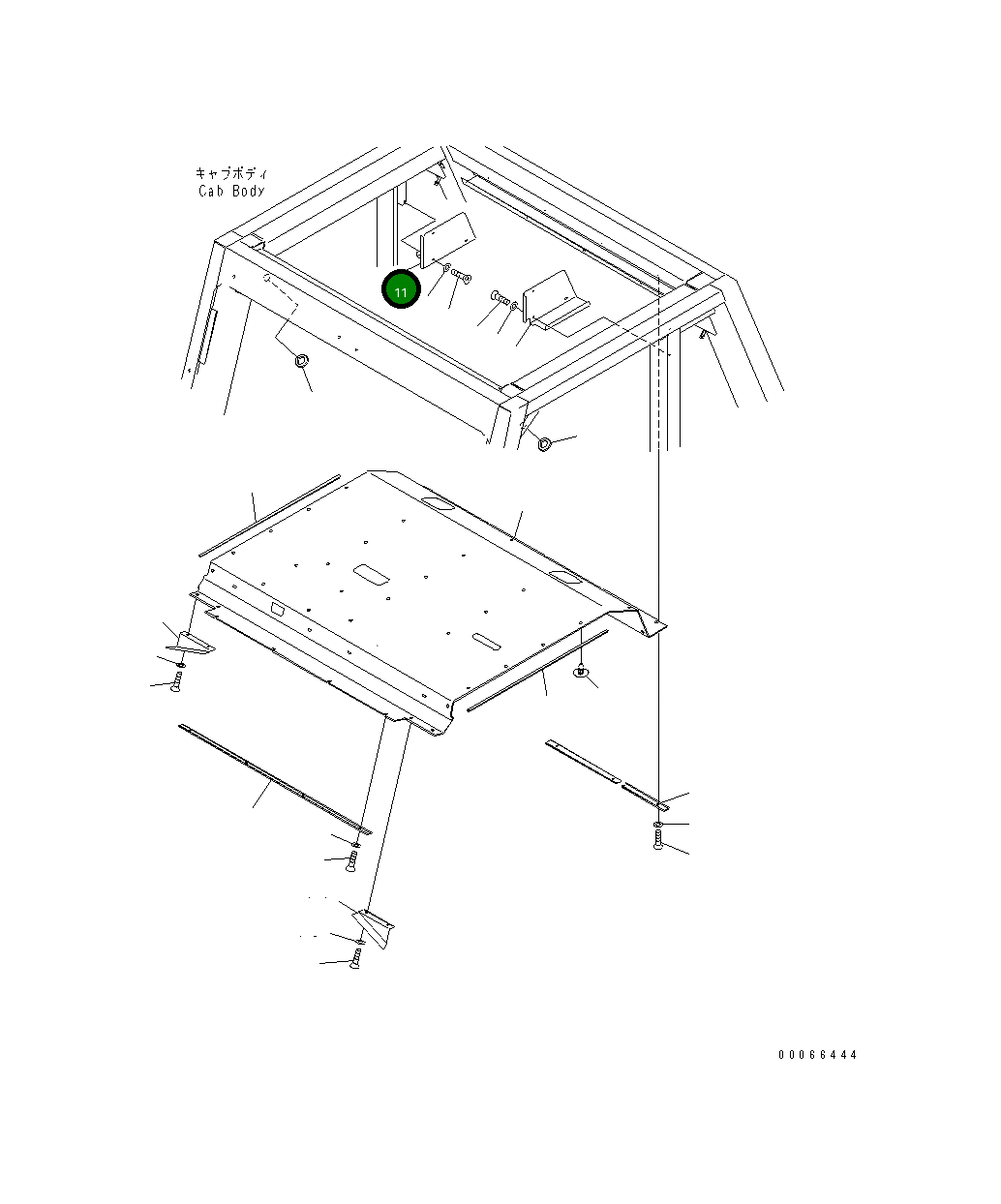 キャブボディ
Cab Body

11

00066444