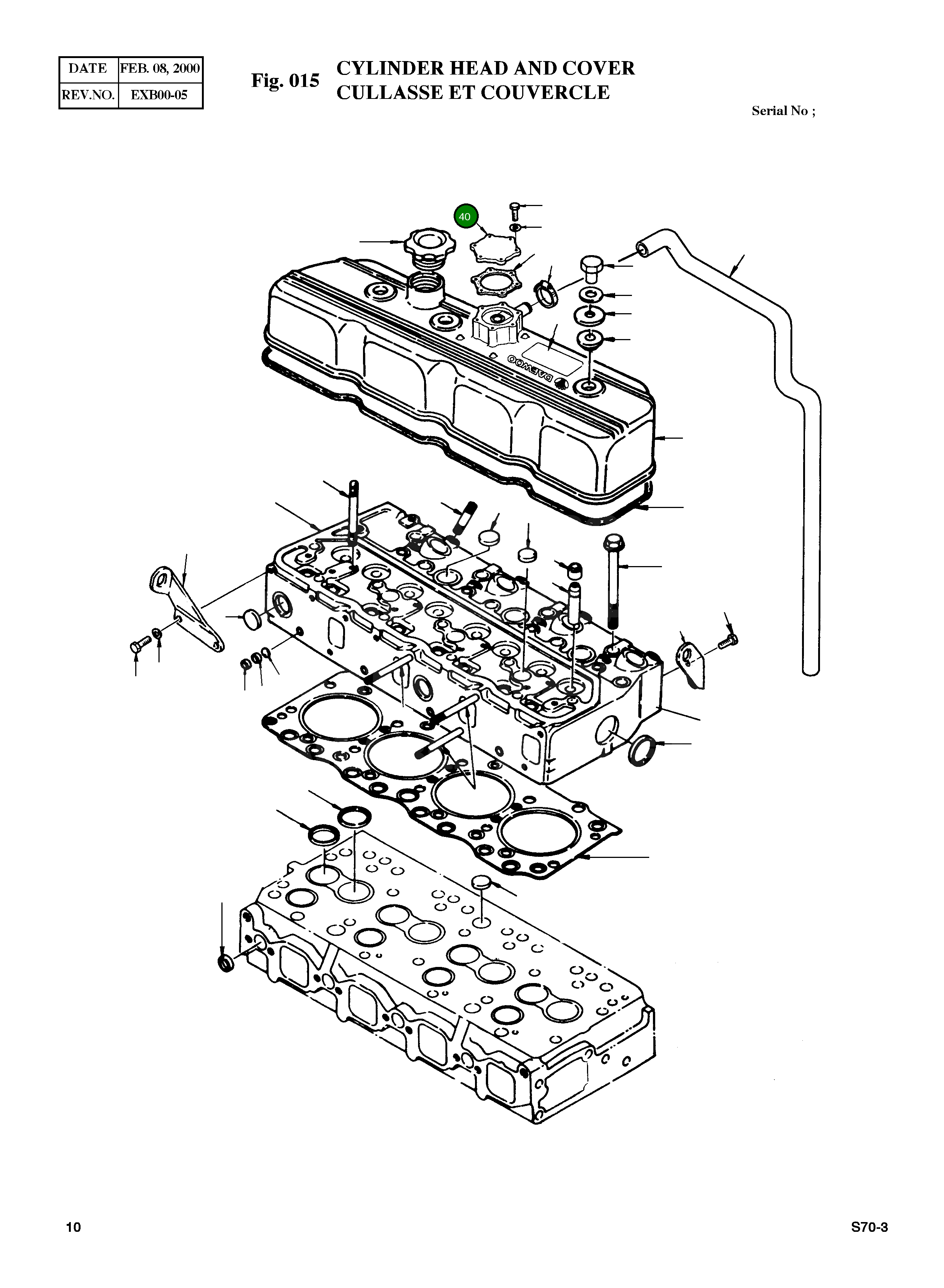 | DATE | FEB. 08, 2000 |
|---|---|
| REV.NO. | EXB00-05 |

Fig. 015 CYLINDER HEAD AND COVER
CULLASSE ET COUVERCLE

Serial No ;

40

DAEWOO

10

S70-3