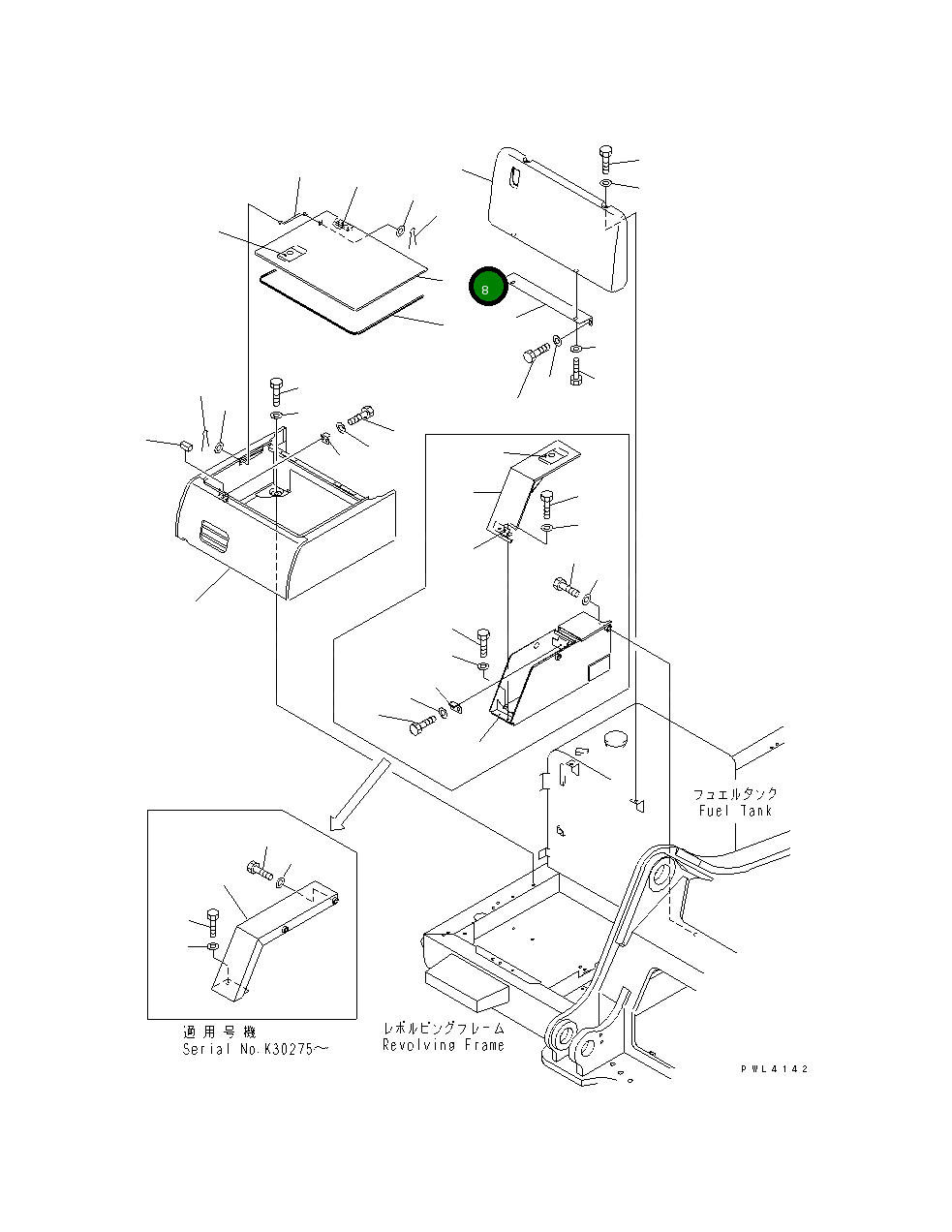 8

フュエルタンク
Fuel Tank

適用号機
Serial No.K30275～

レボルビングフレーム
Revolving Frame

PWL4142