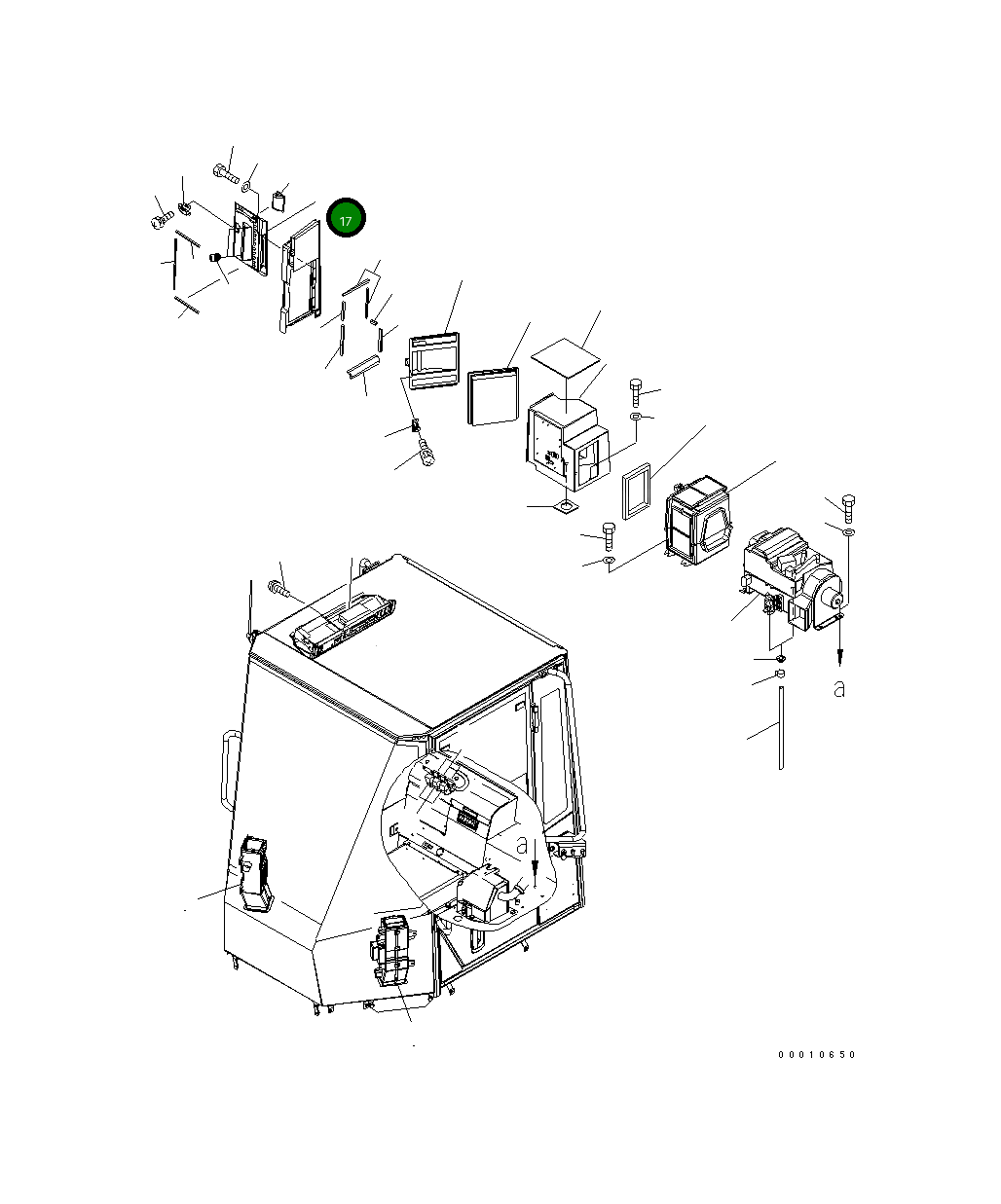 17

a

a

00010650