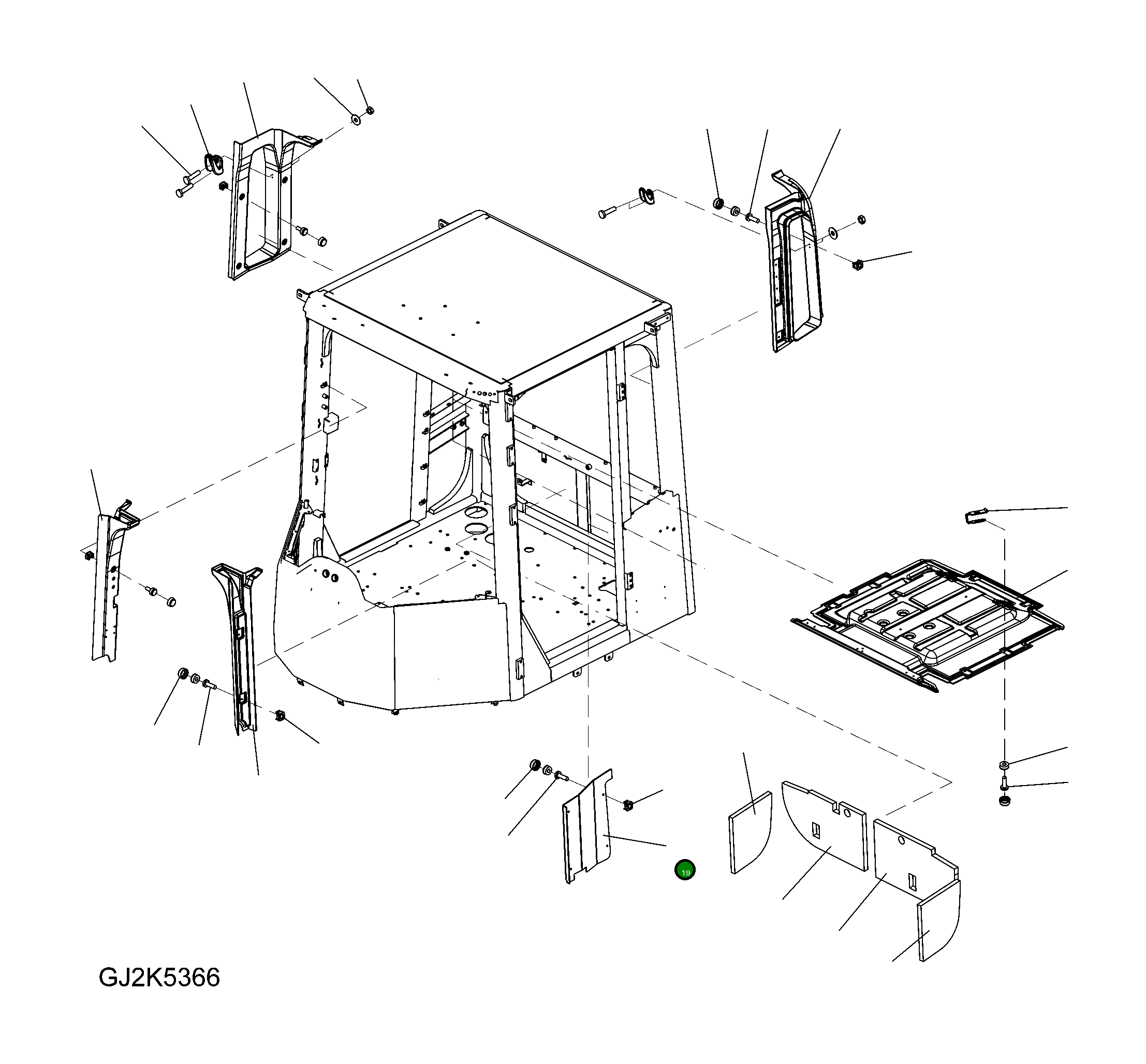 19

GJ2K5366