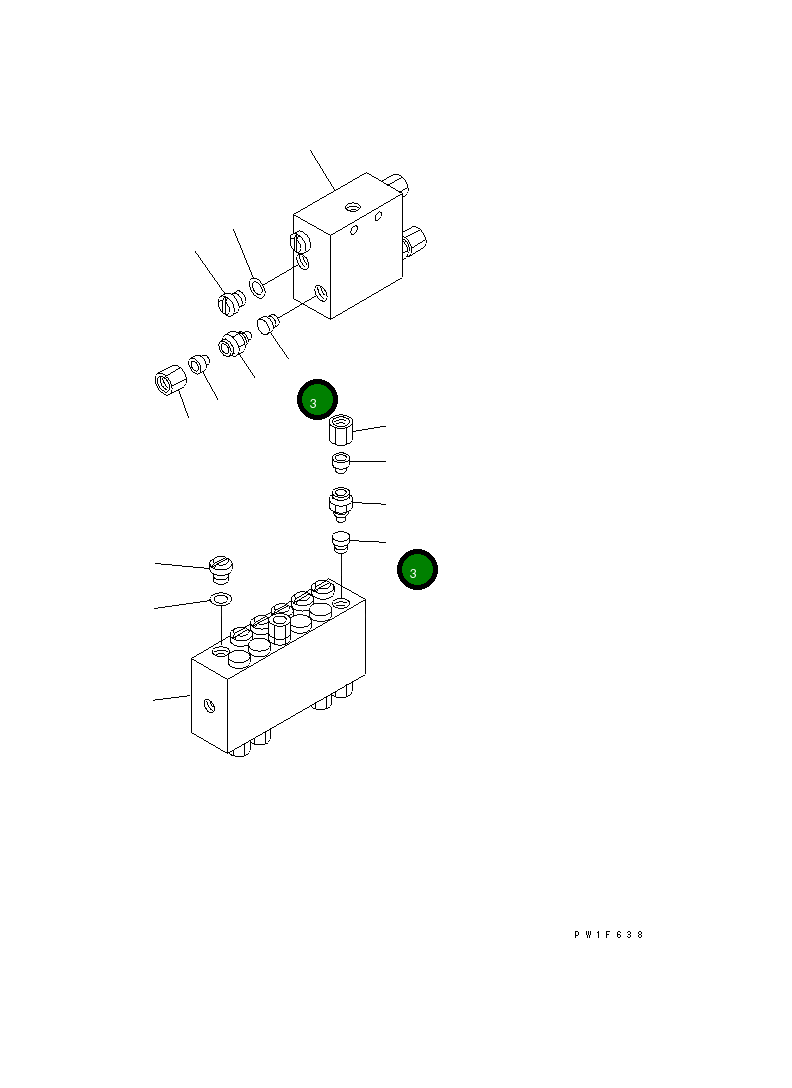 3

3

PW1F638