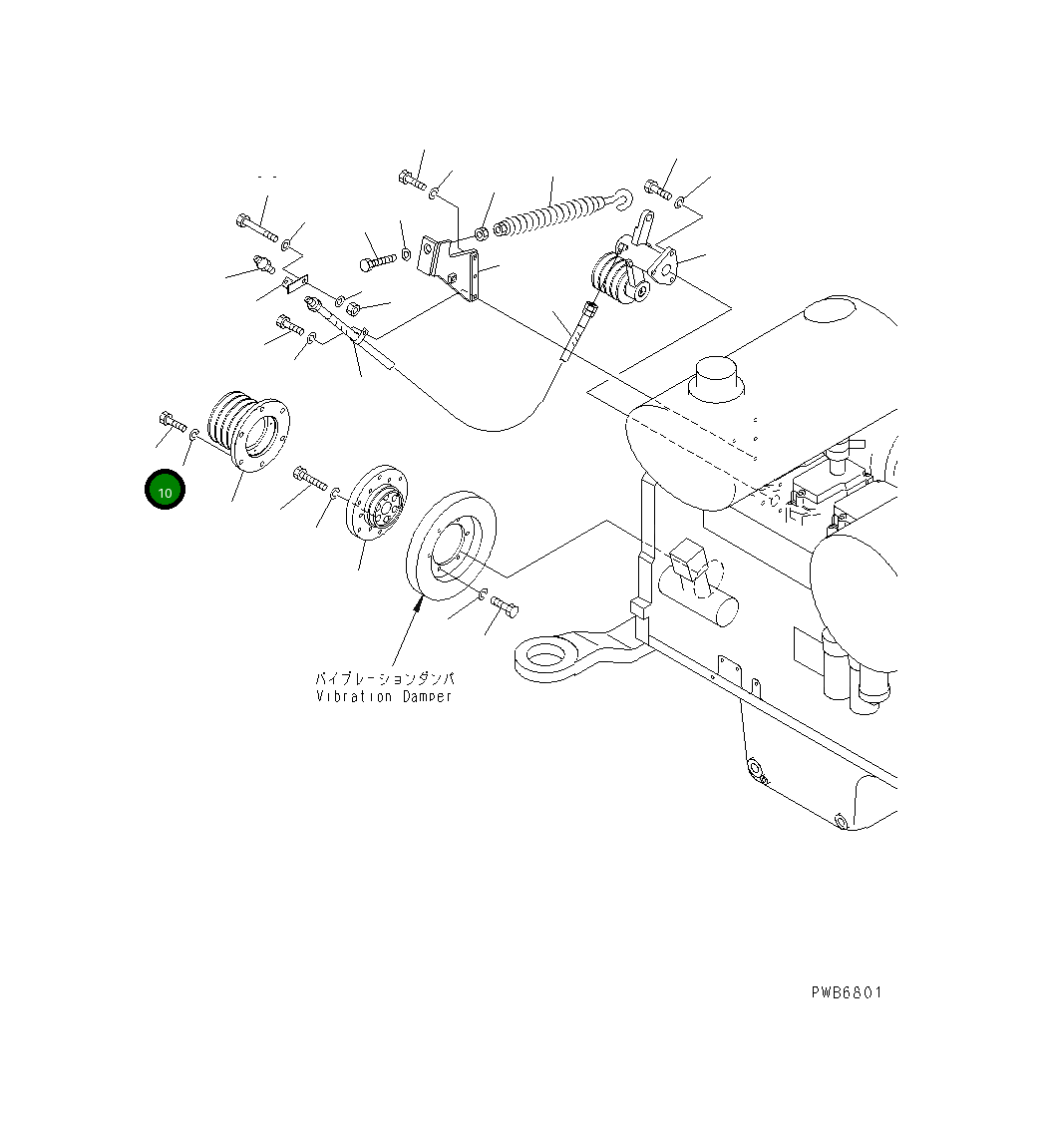 10

バイブレーションダンパ
Vibration Damper

PWB6801