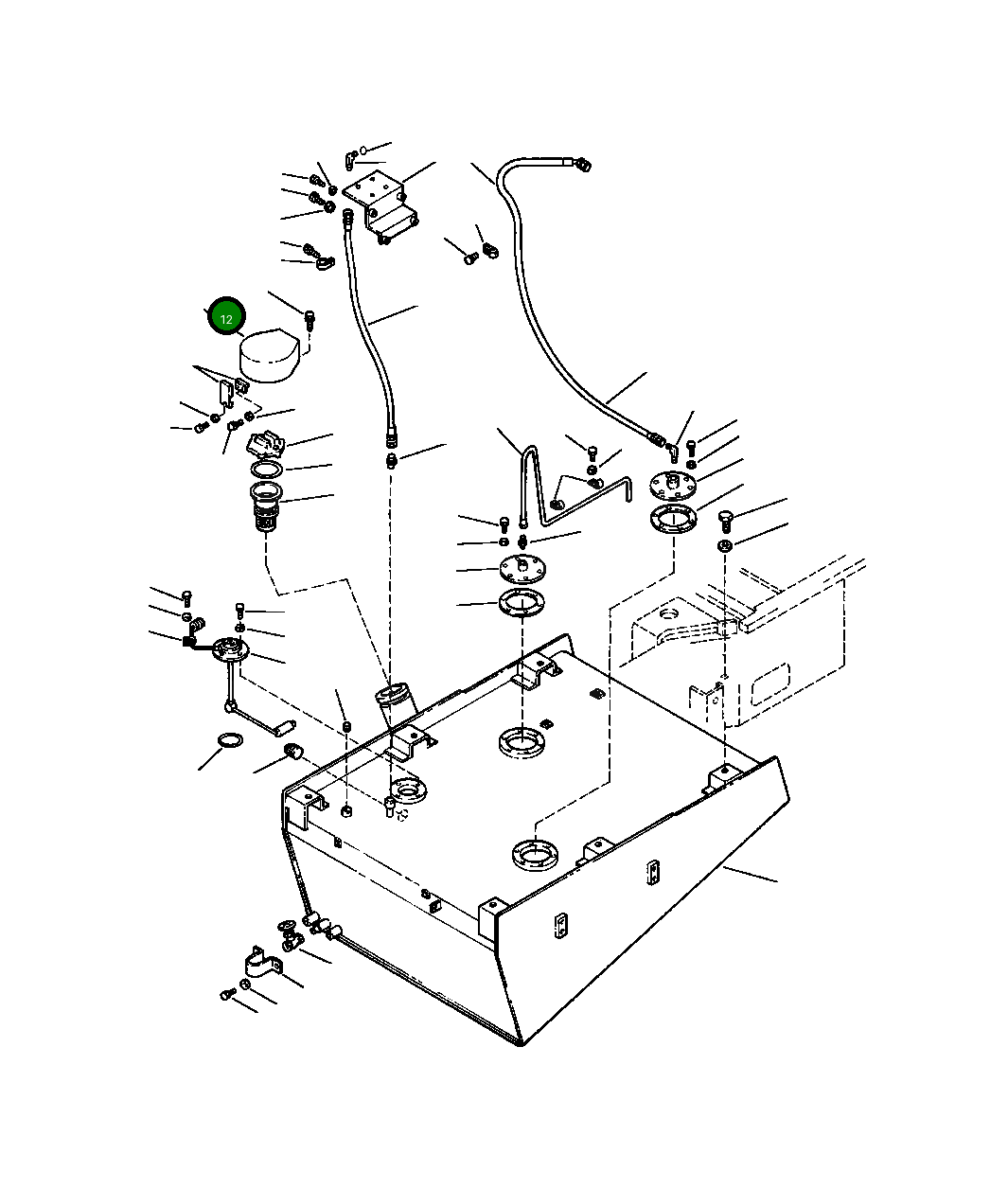 12