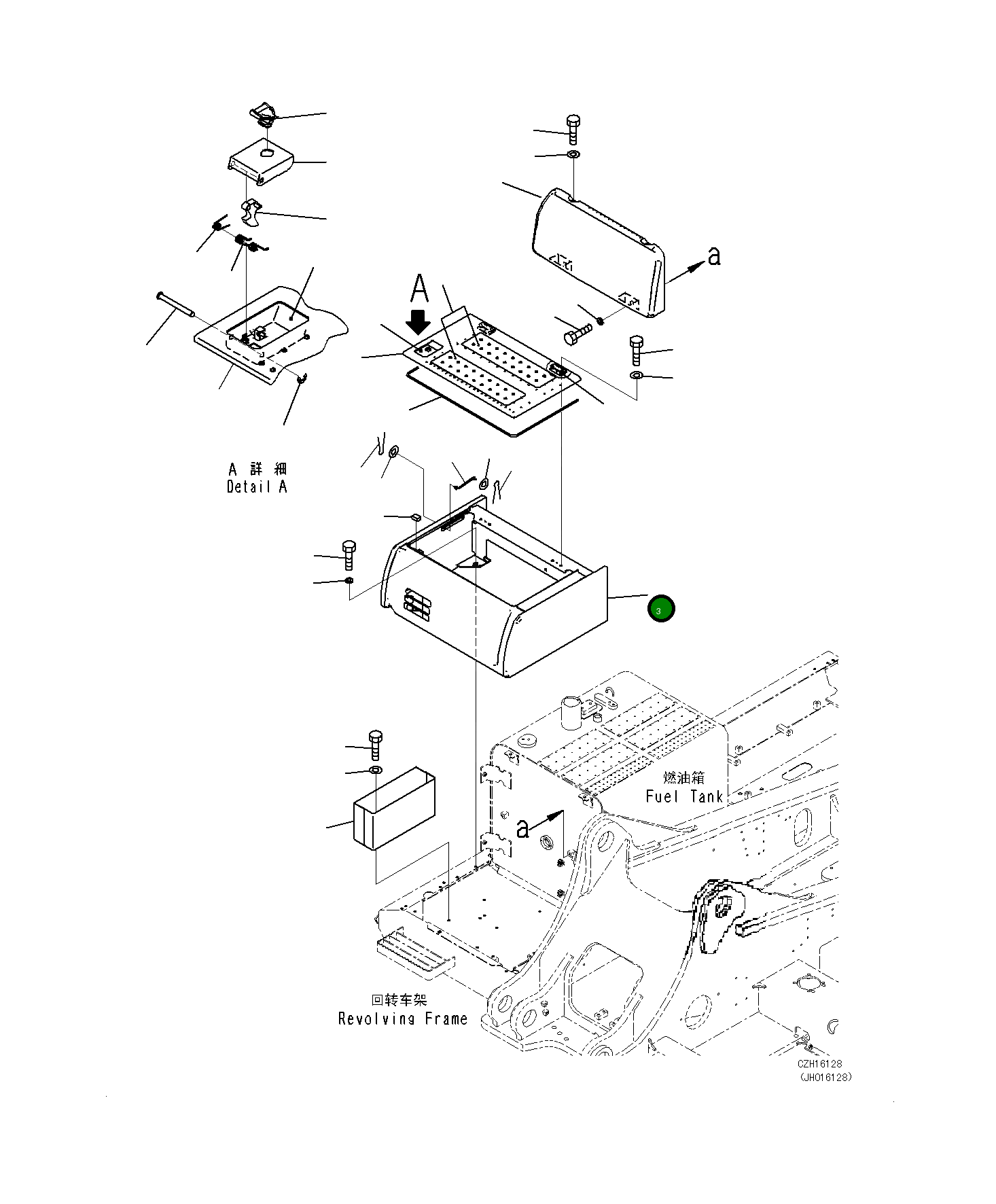 a

A

A 詳 細
Detail A

3

燃油箱
Fuel Tank

a

回转车架
Revolving Frame

CZH16128
(JH016128)