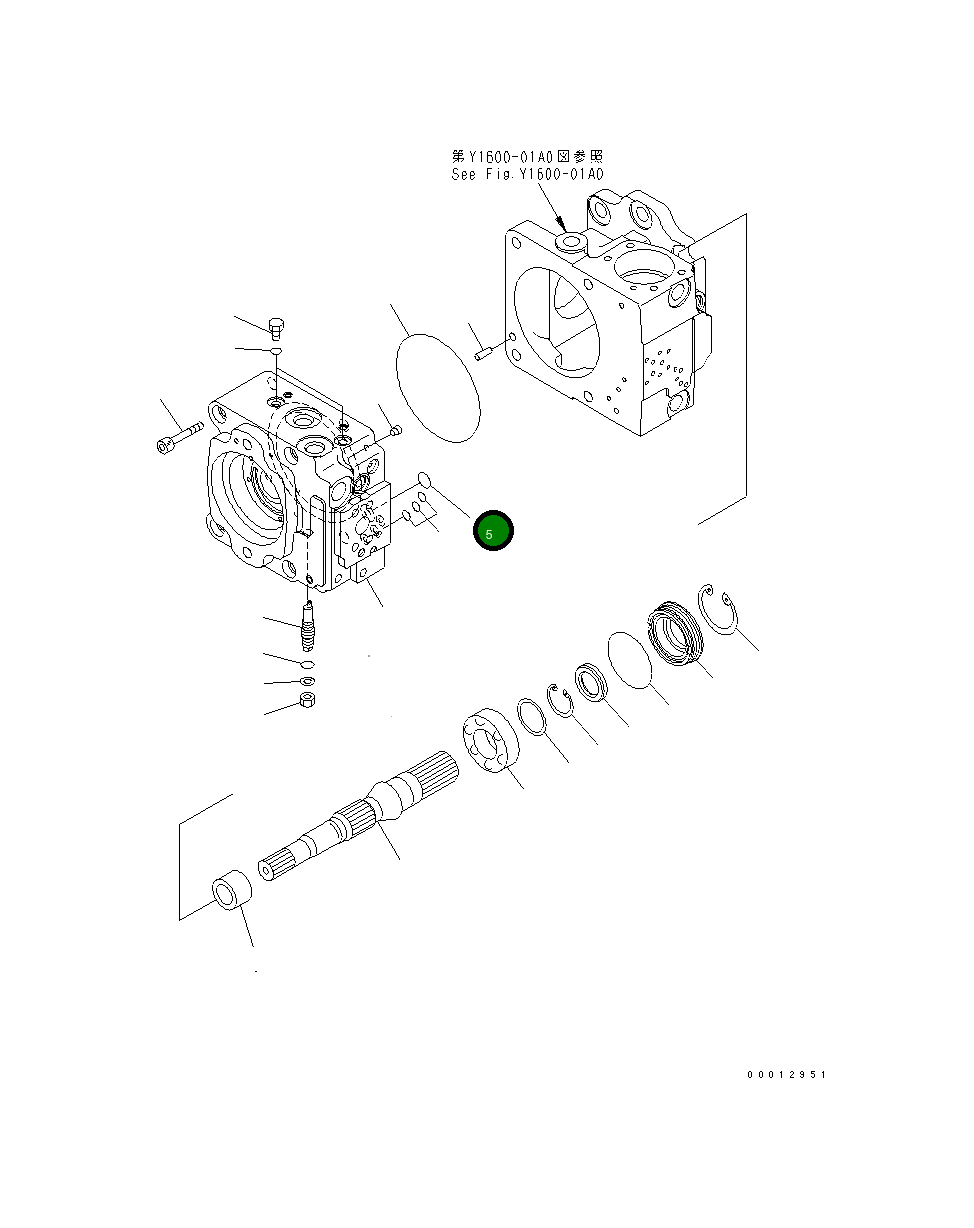 第Y1600-01A0図参照
See Fig.Y1600-01A0

5

00012951