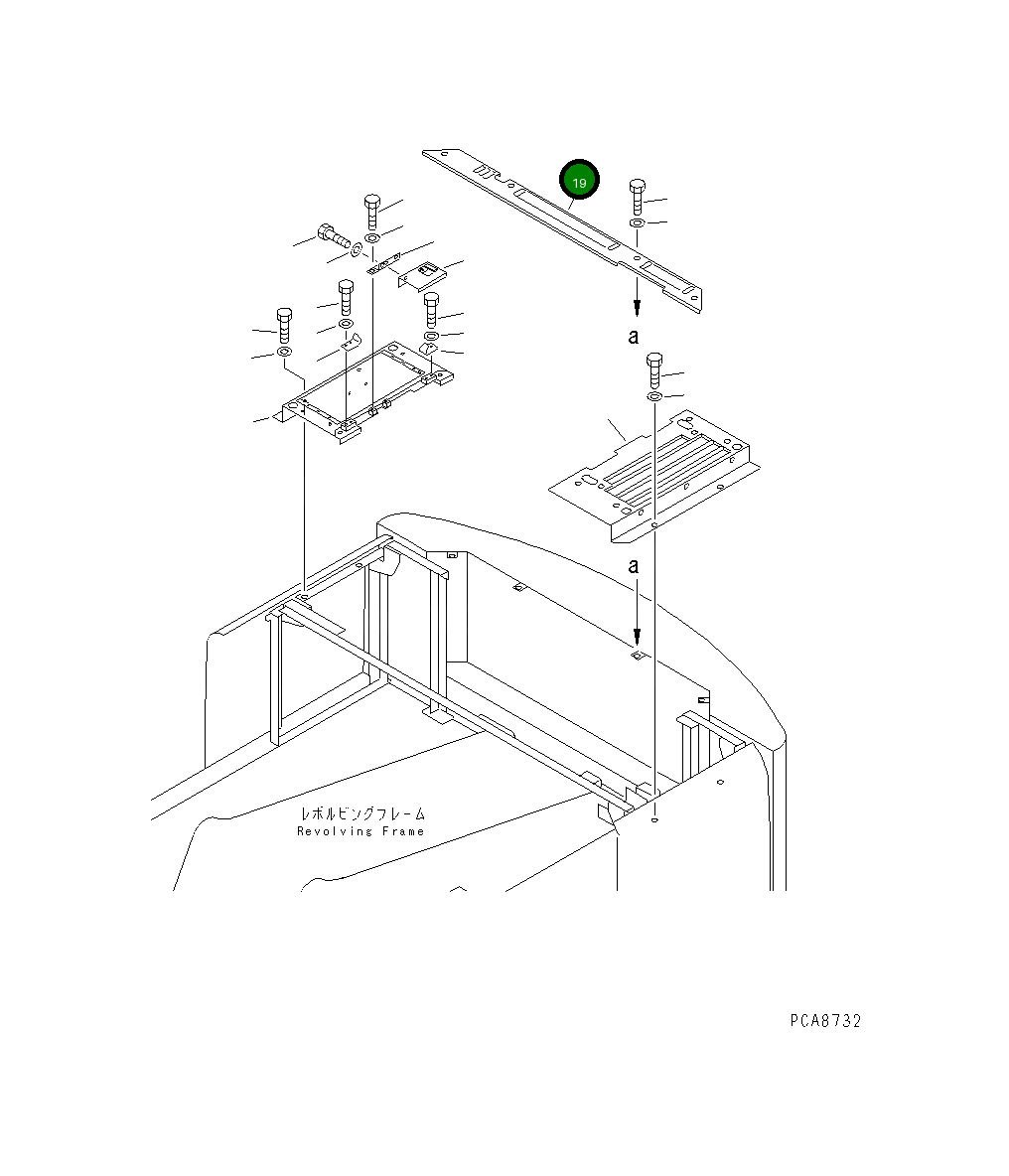 19

a

a

レボルビングフレーム
Revolving Frame

PCA8732