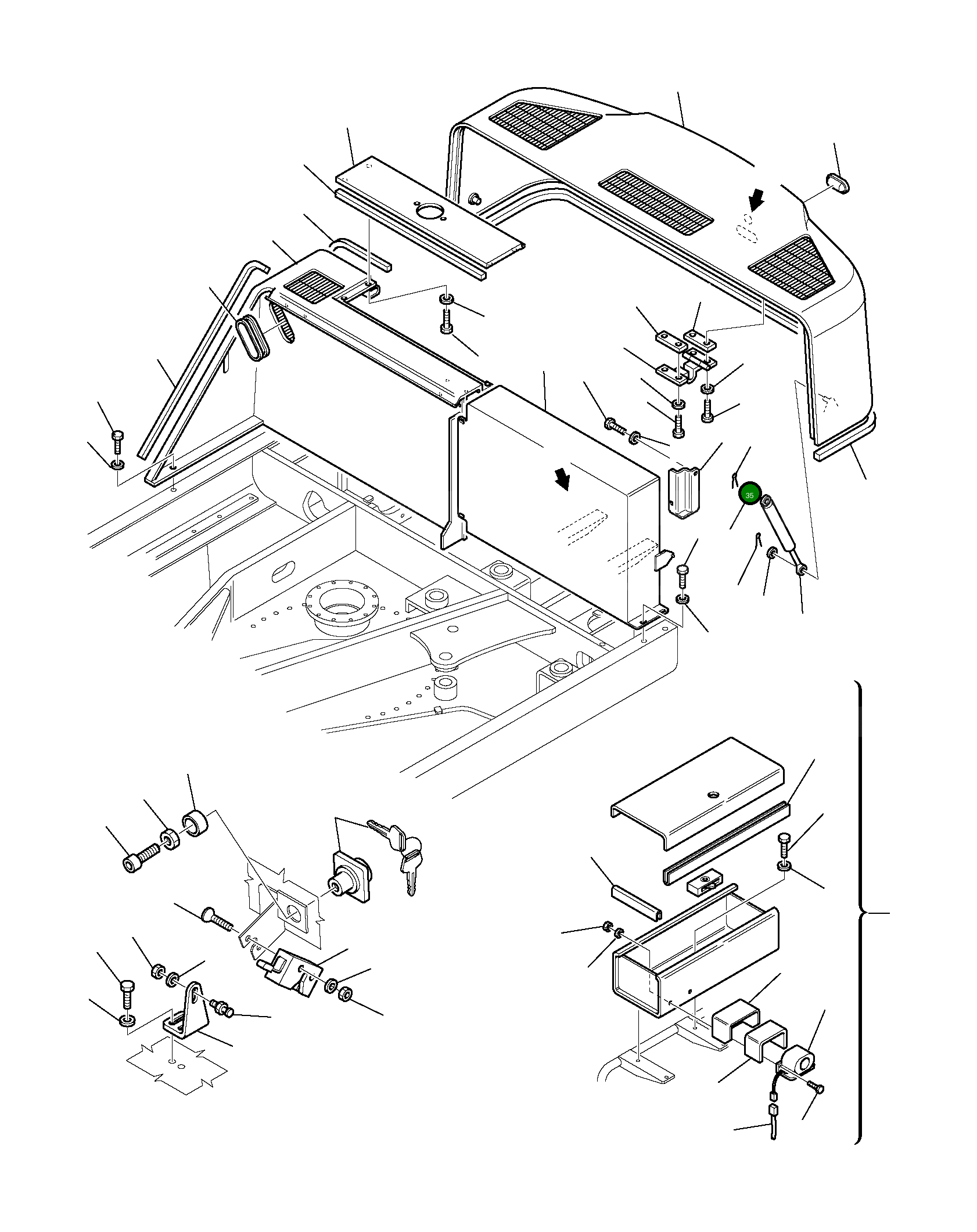 35