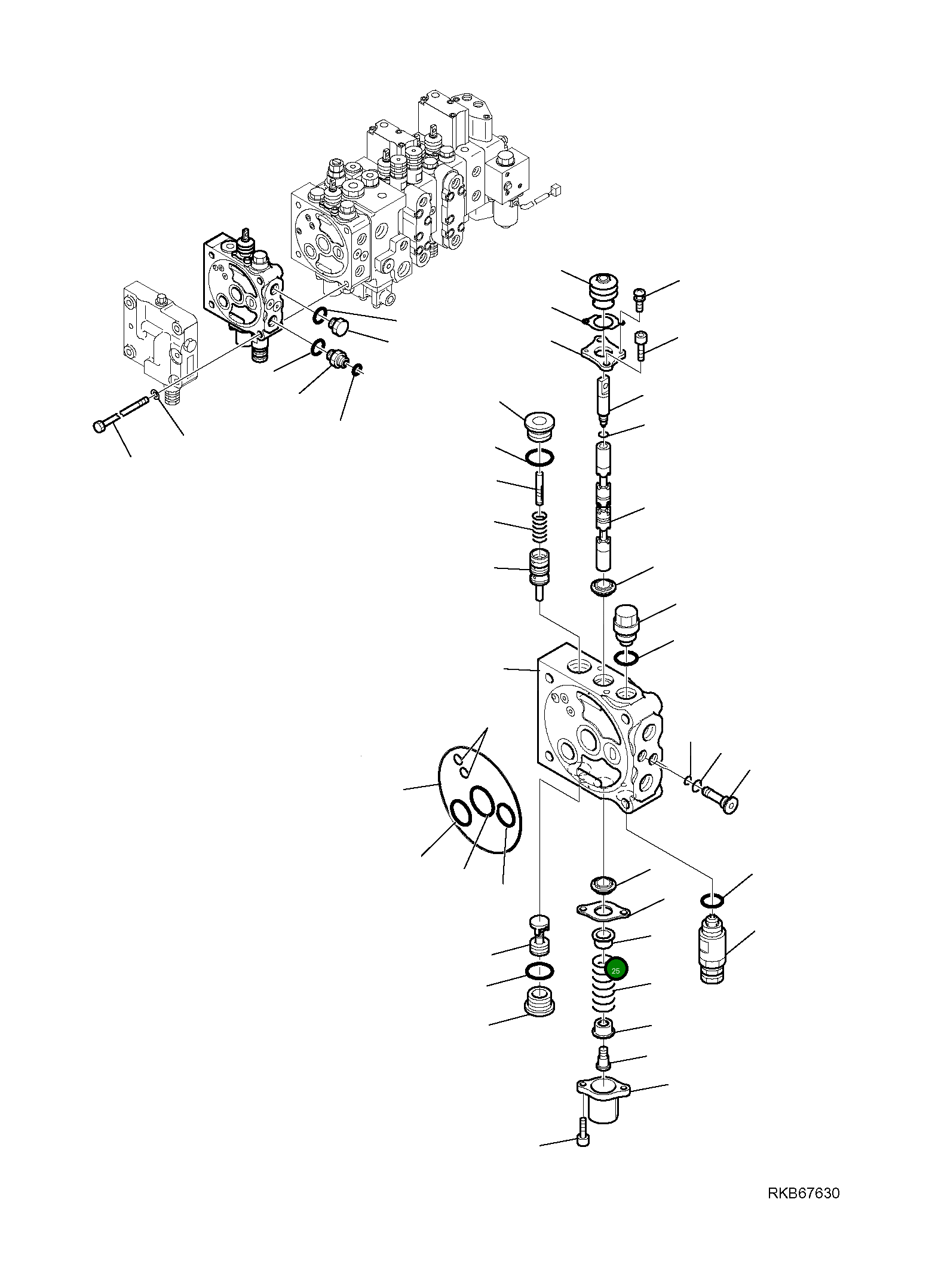 25

RKB67630