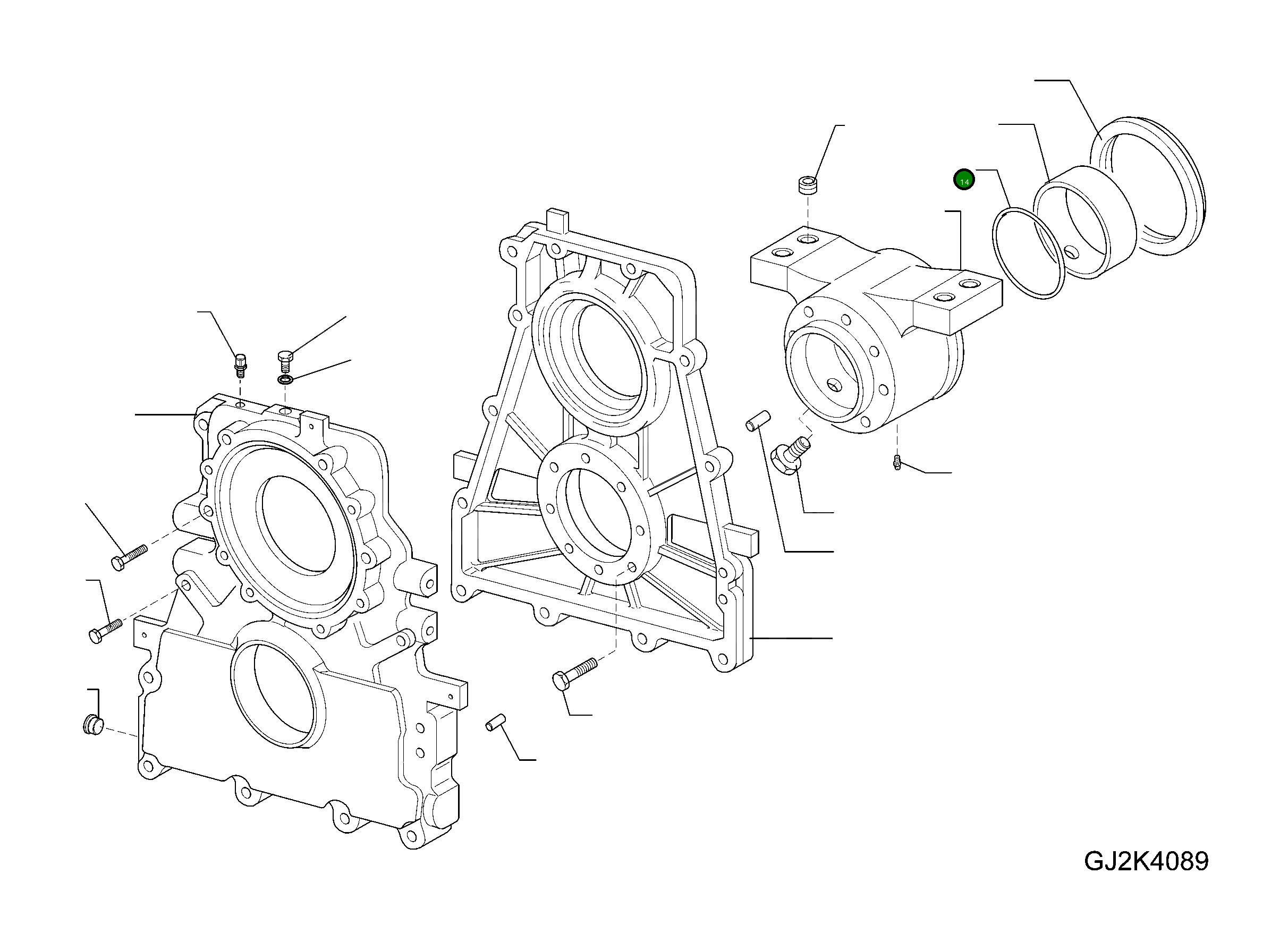 14

GJ2K4089