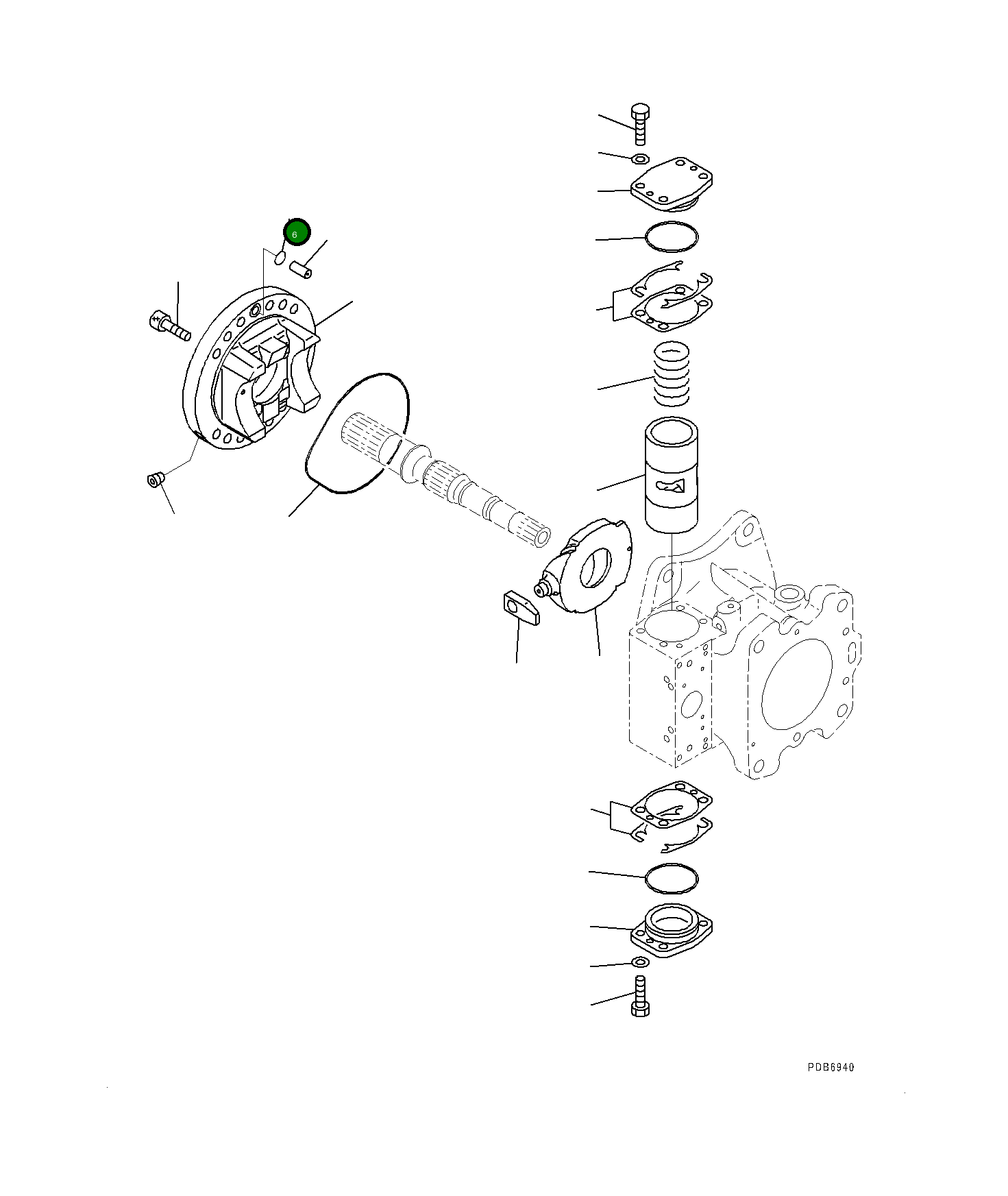 6

PDB6940