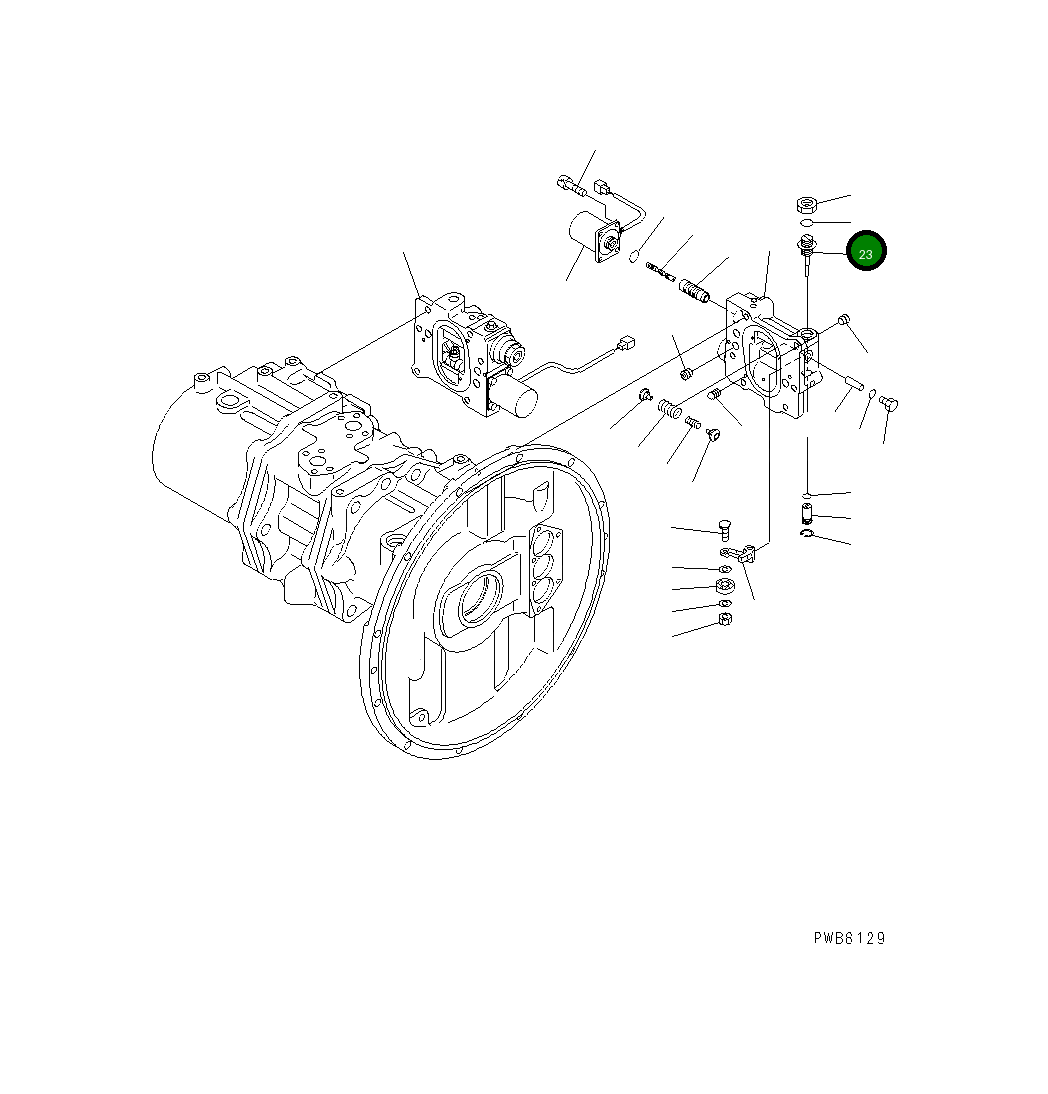 23

PWB6129