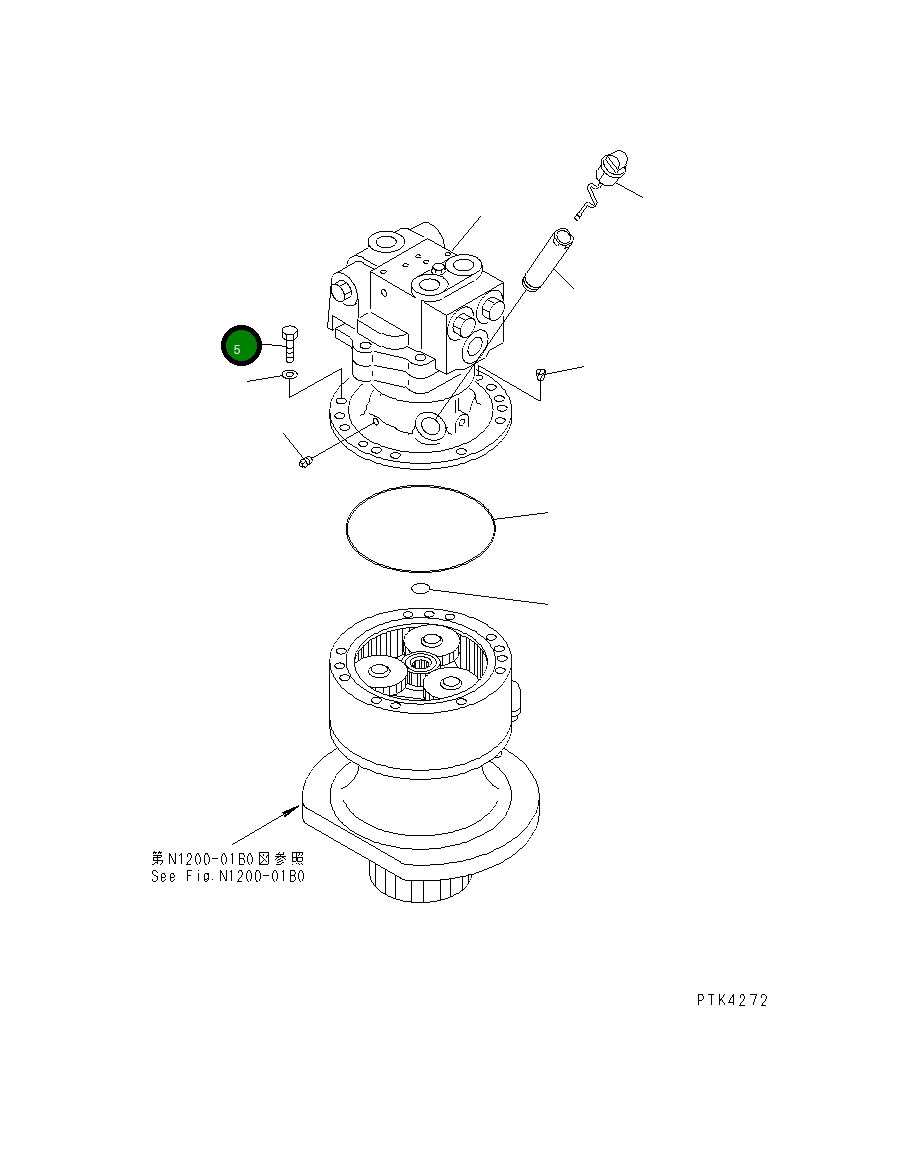 5

第N1200-01B0図参照
See Fig.N1200-01B0

PTK4272