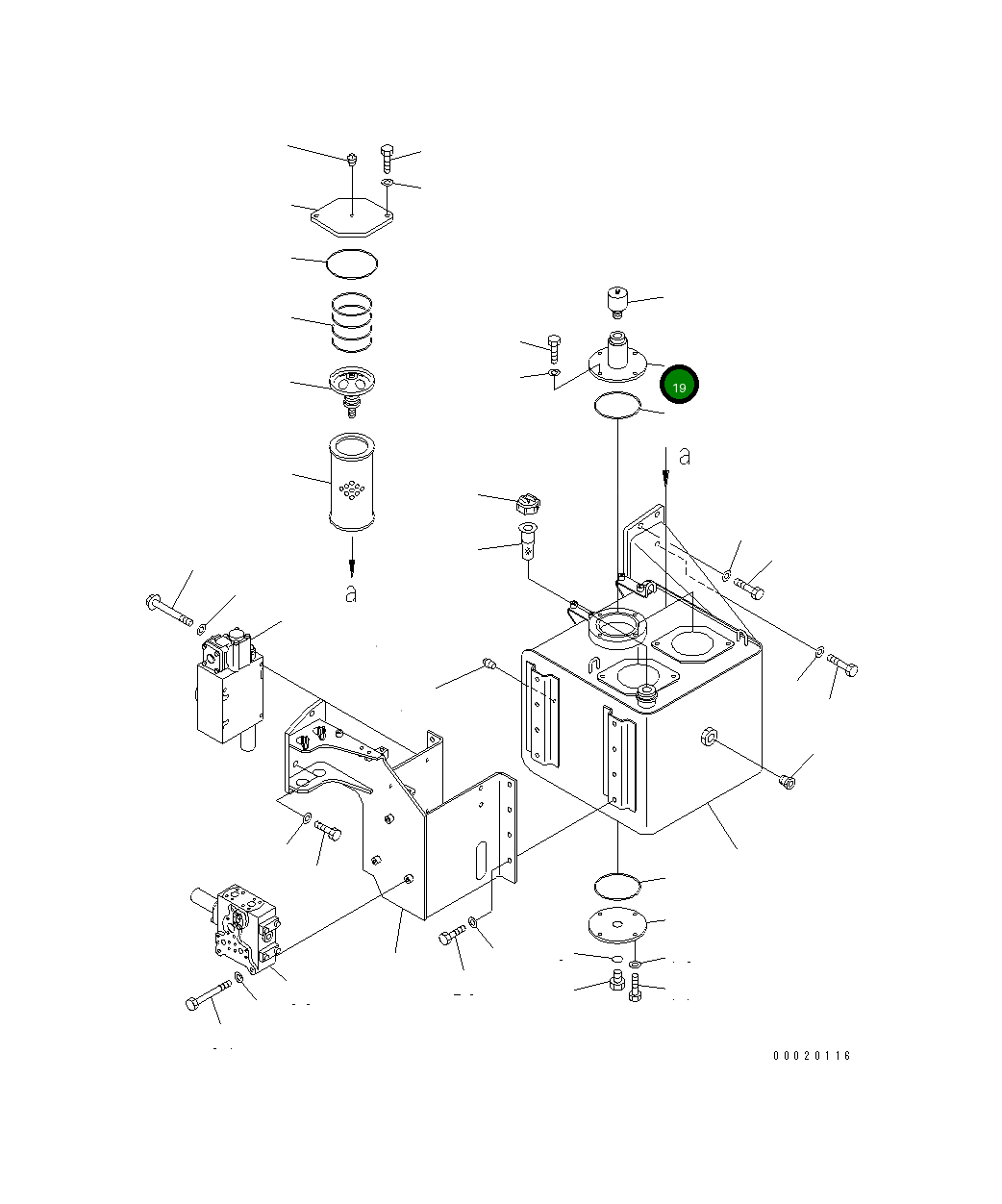 19

a

a

00020116