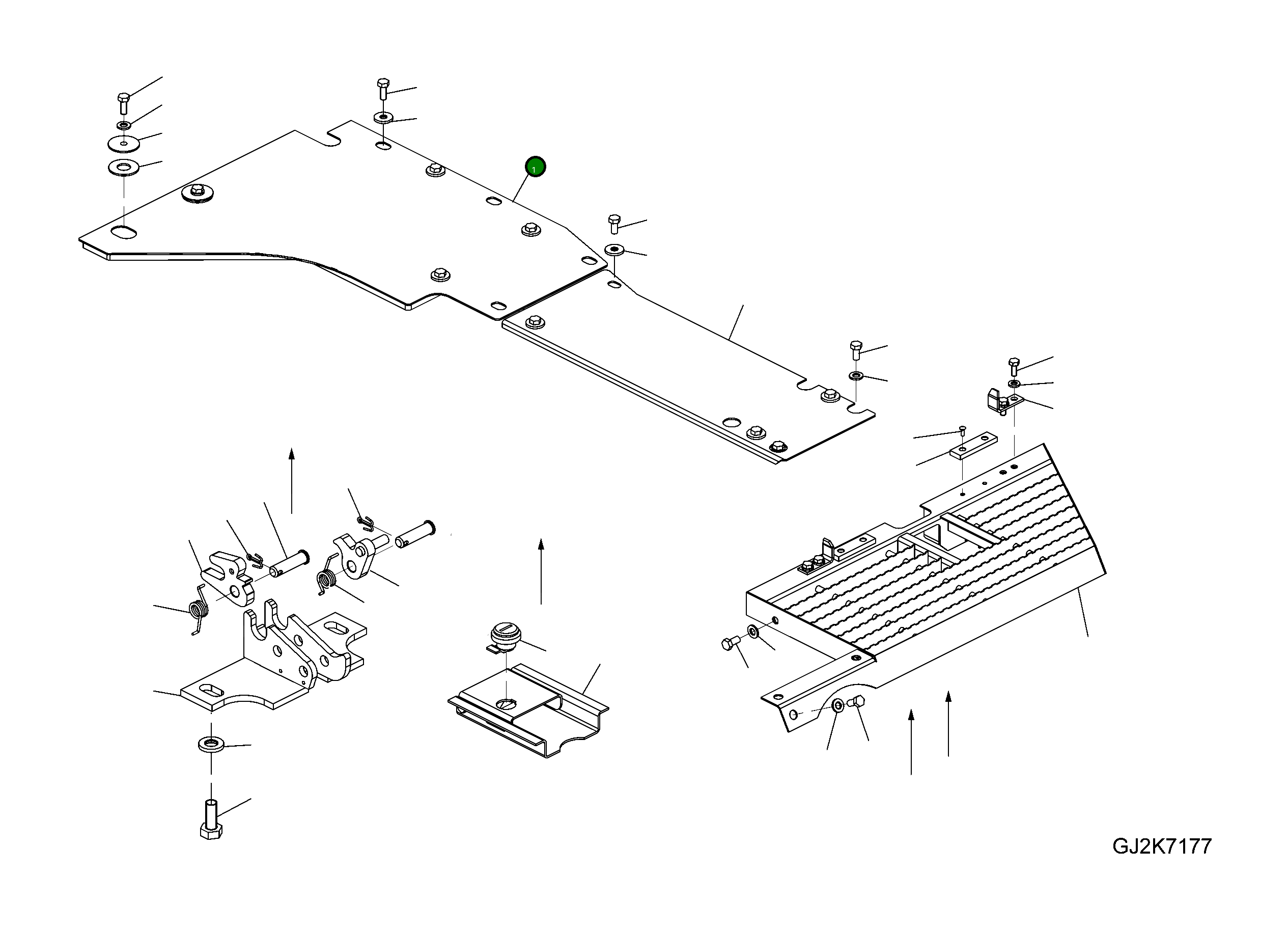 1

GJ2K7177