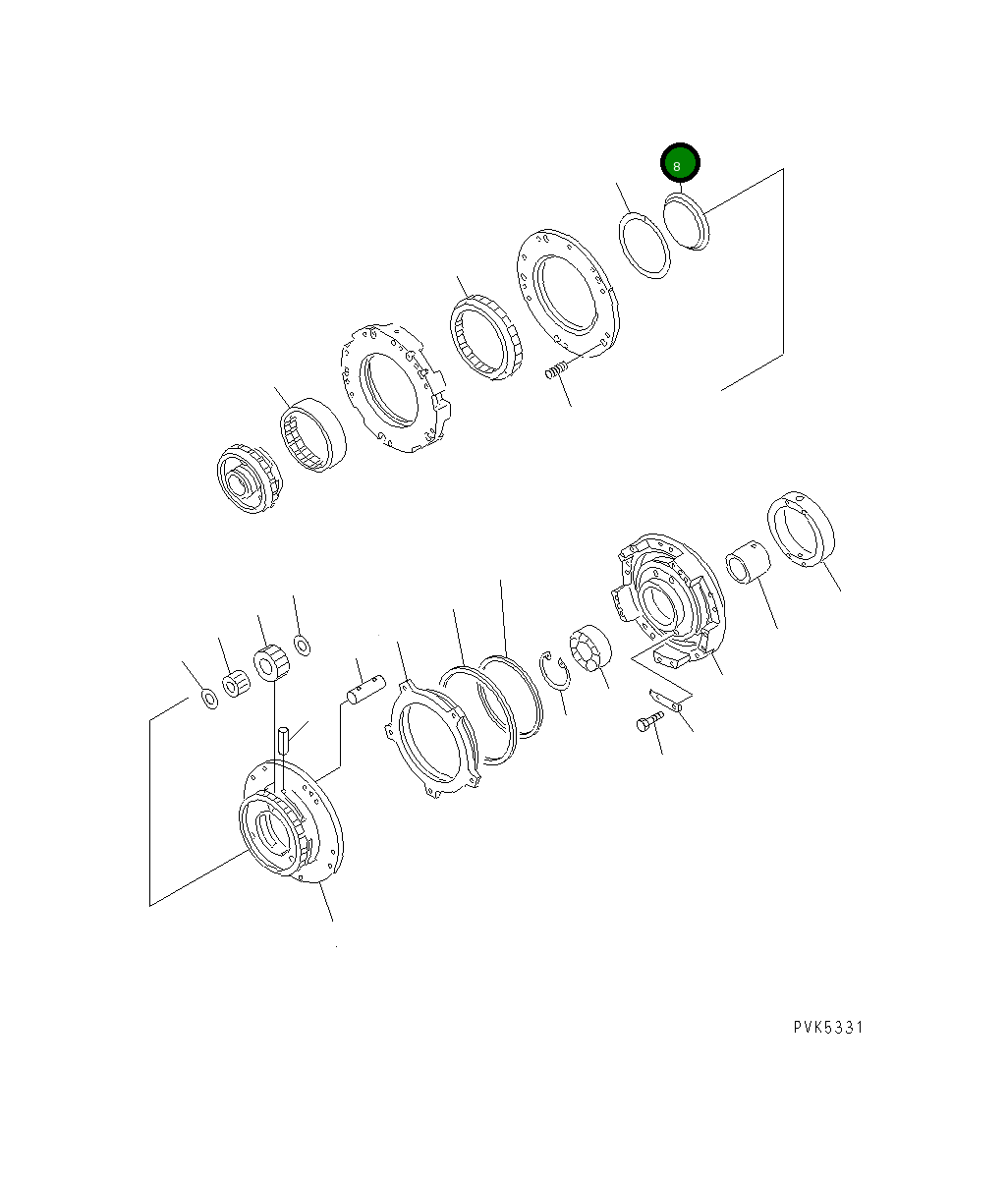 8

PVK5331