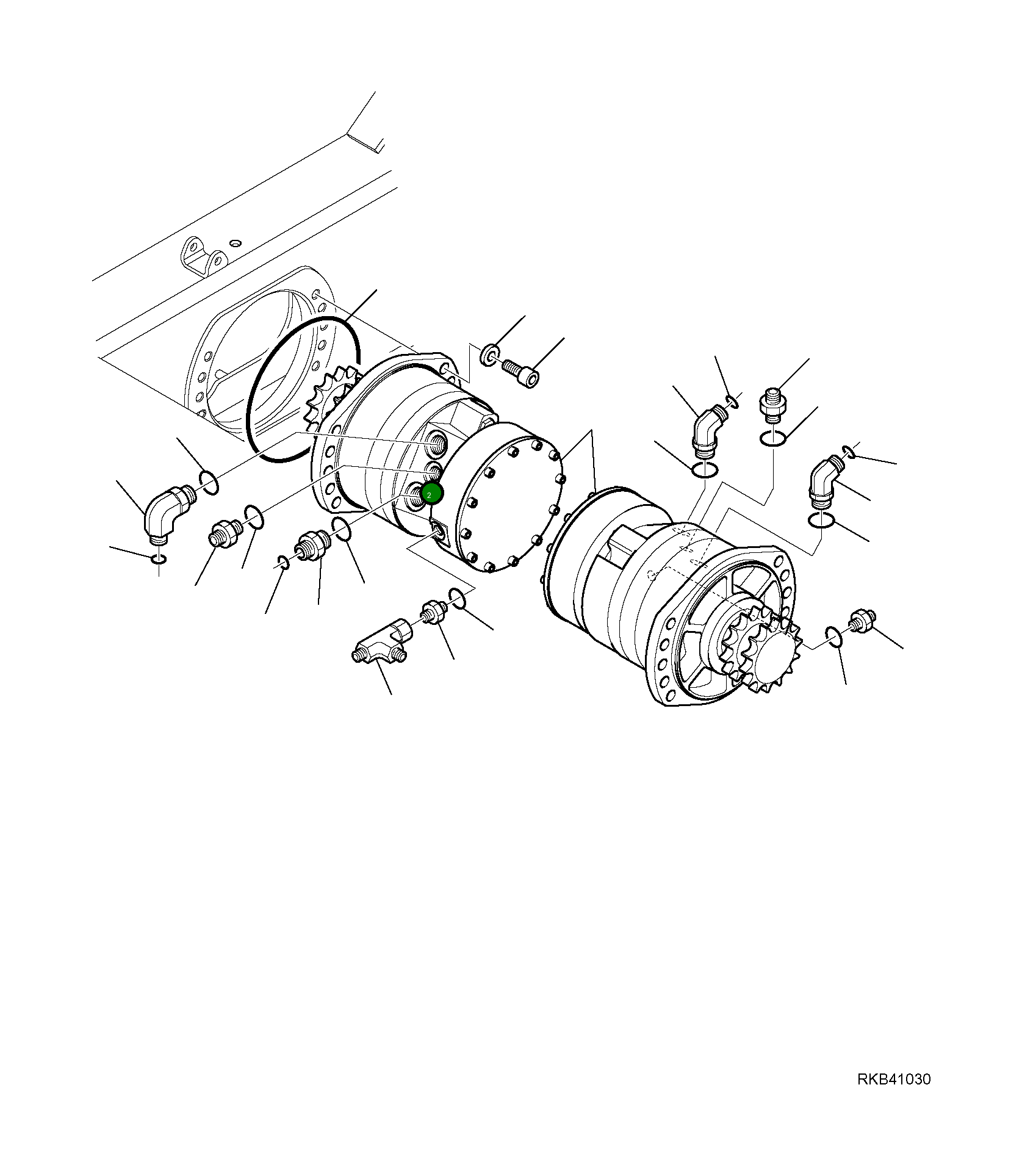 2

RKB41030