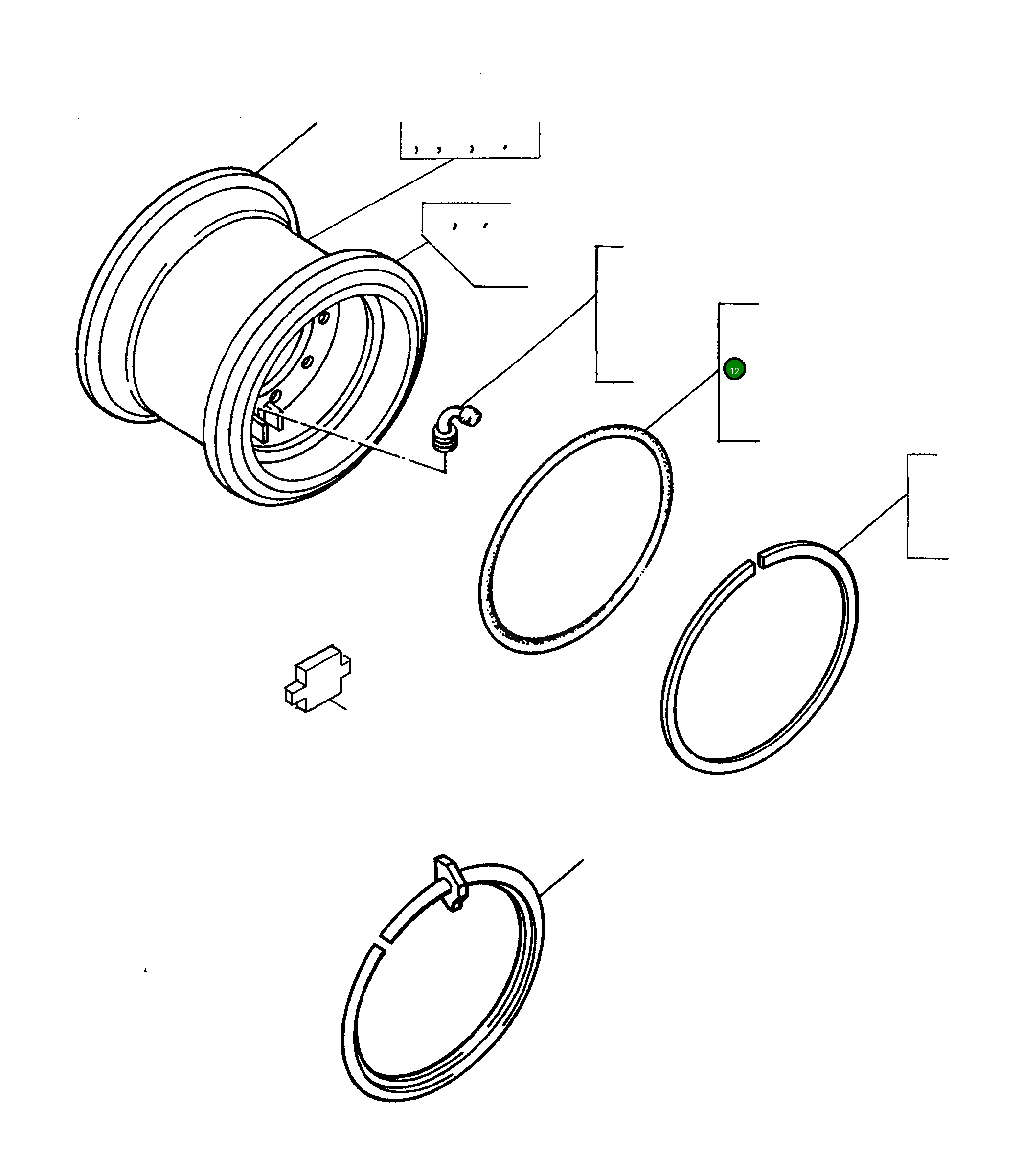 12