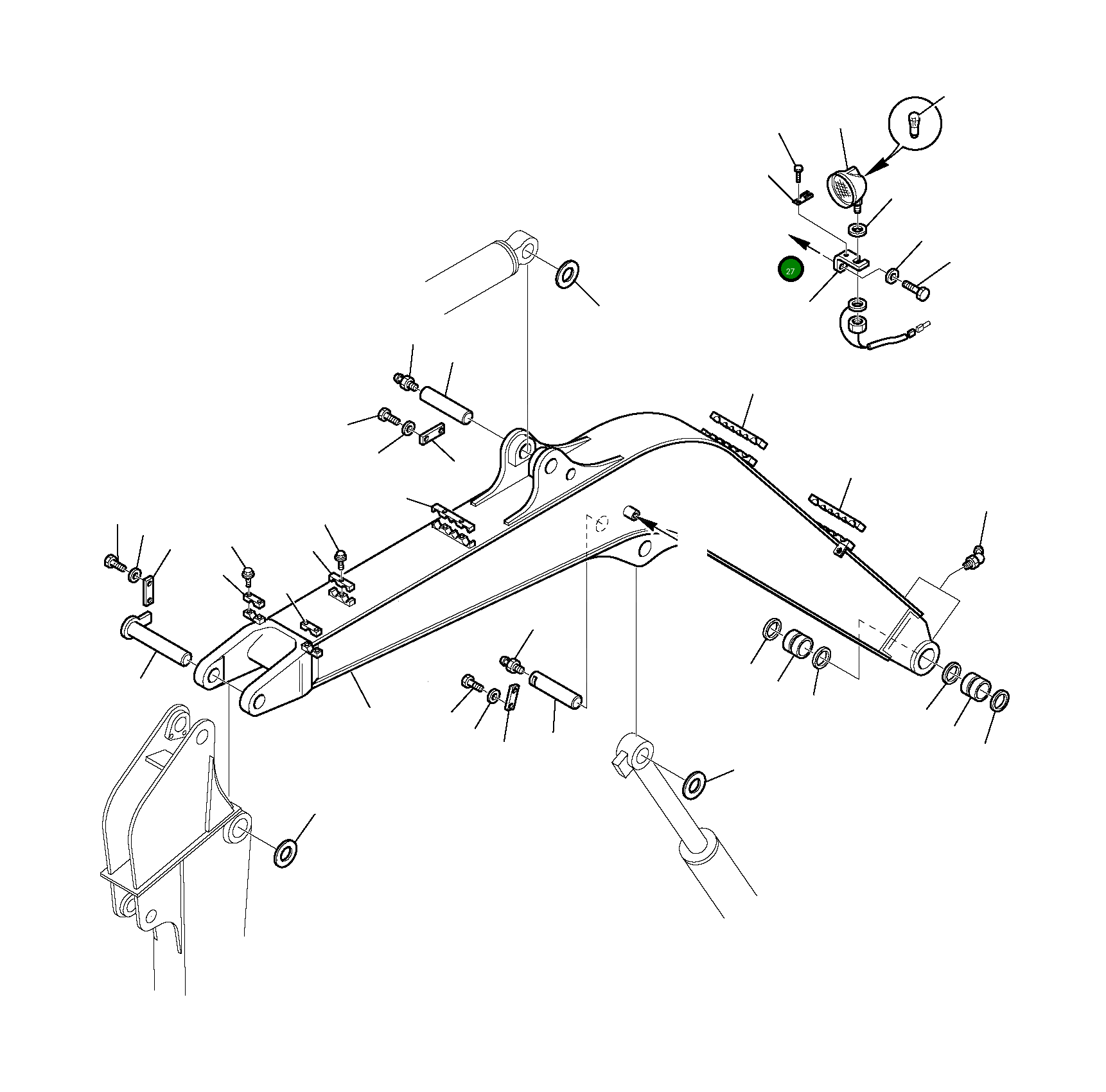 27