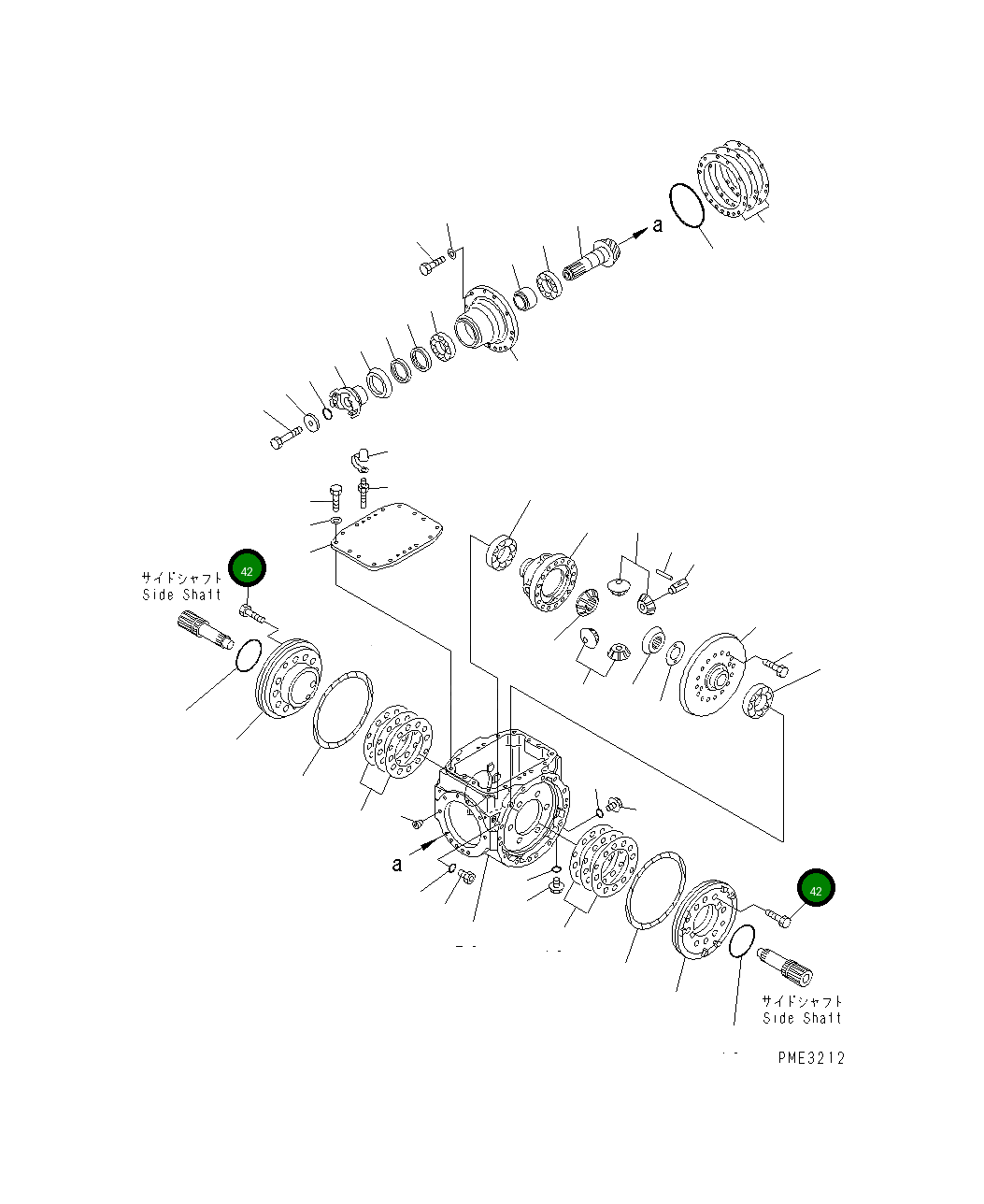 a

42
サイドシャフト
Side Shaft

a

42
サイドシャフト
Side Shaft

PME3212