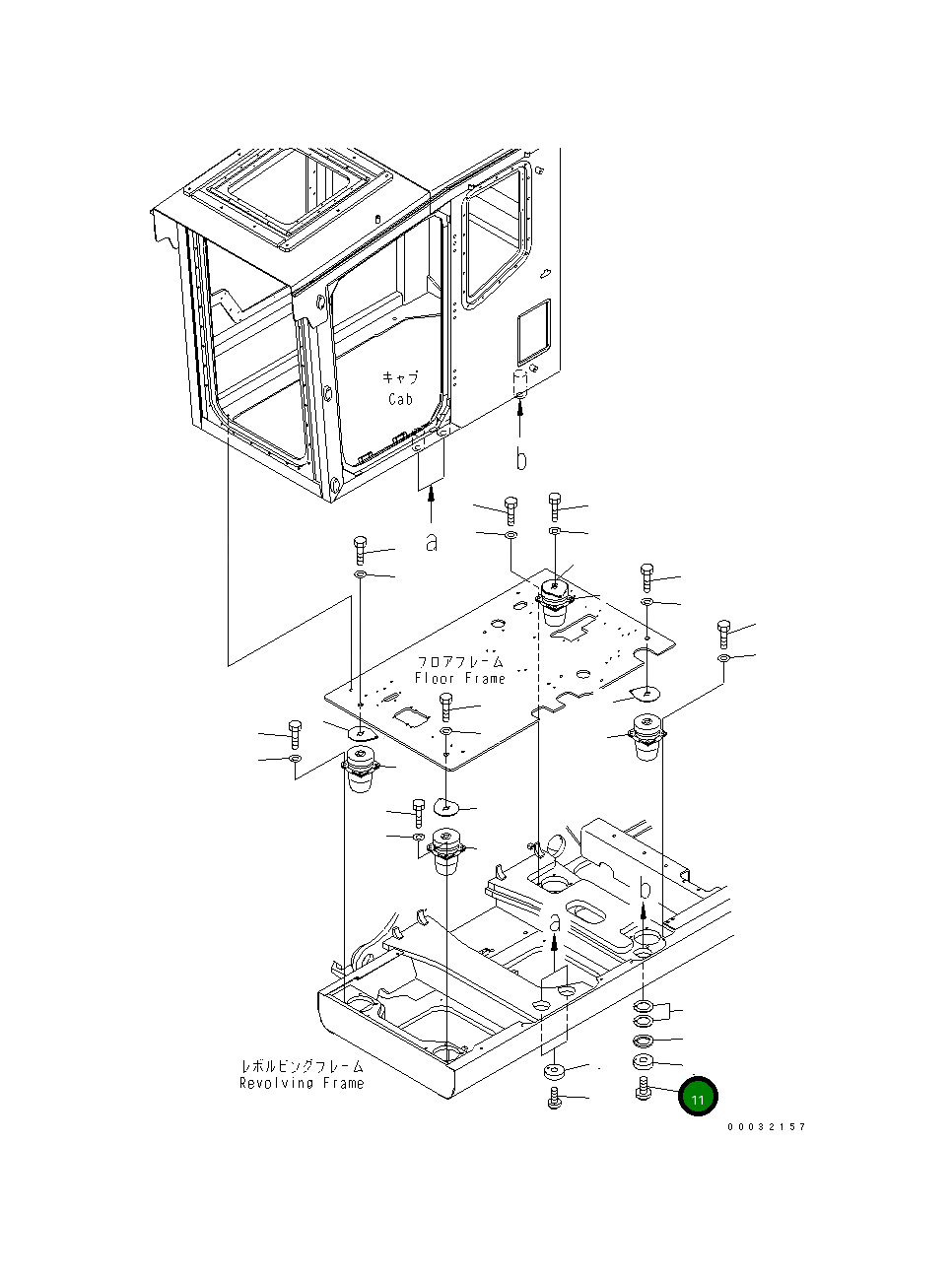 キャブ
Cab

b

a

フロアフレーム
Floor Frame

b

a

レボルビングフレーム
Revolving Frame

11

00032157