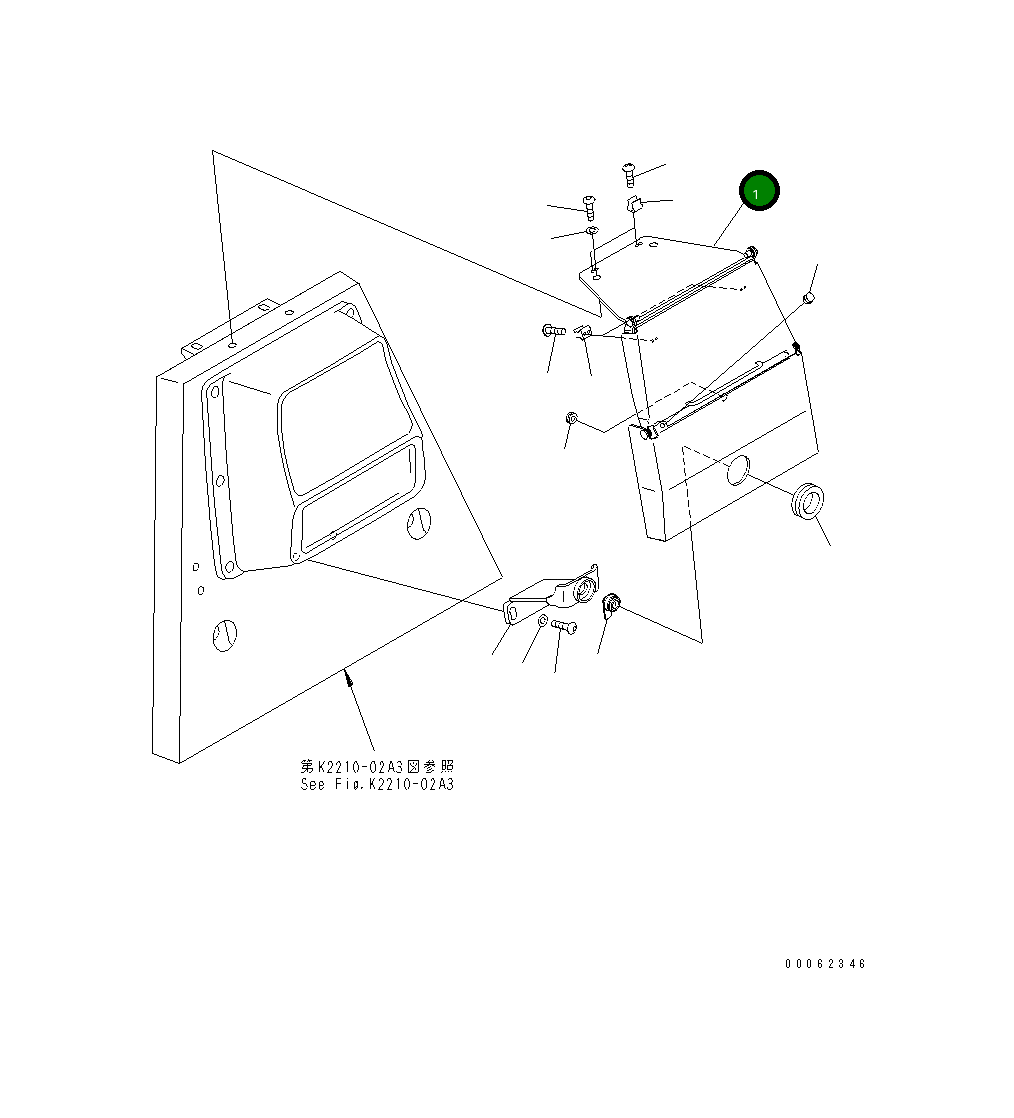 1

第K2210-02A3図参照
See Fig.K2210-02A3

00062346