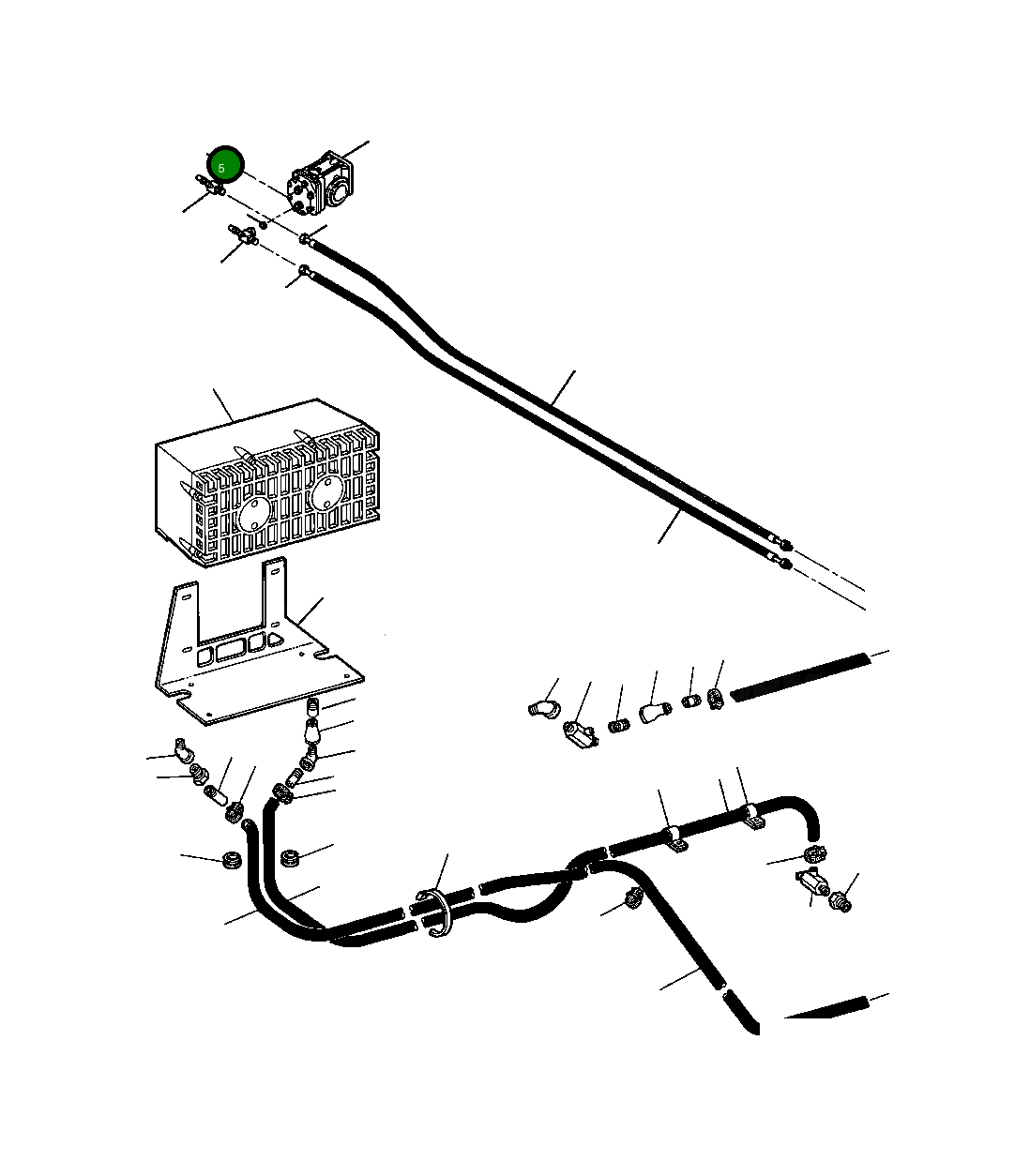 5