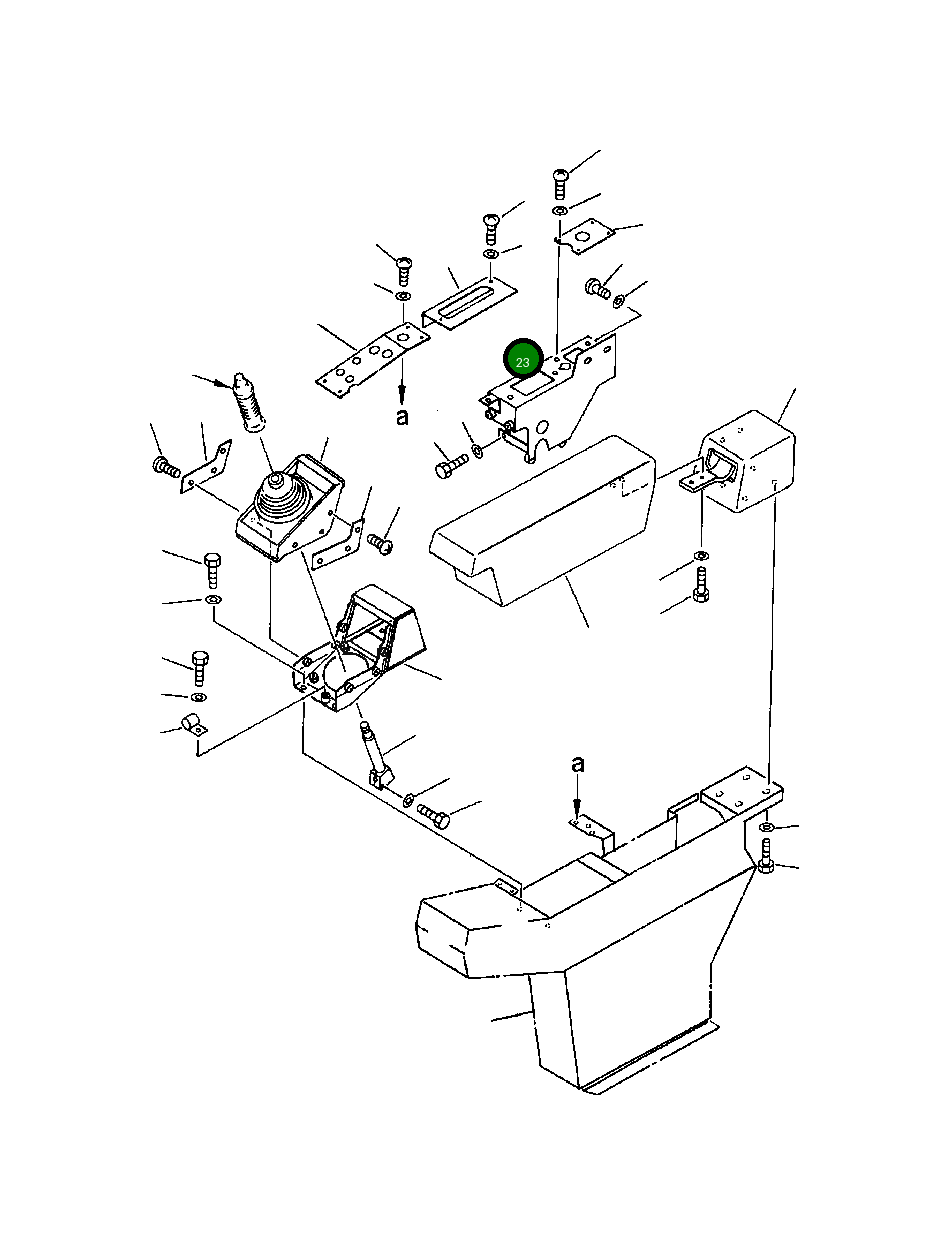 23
a
a