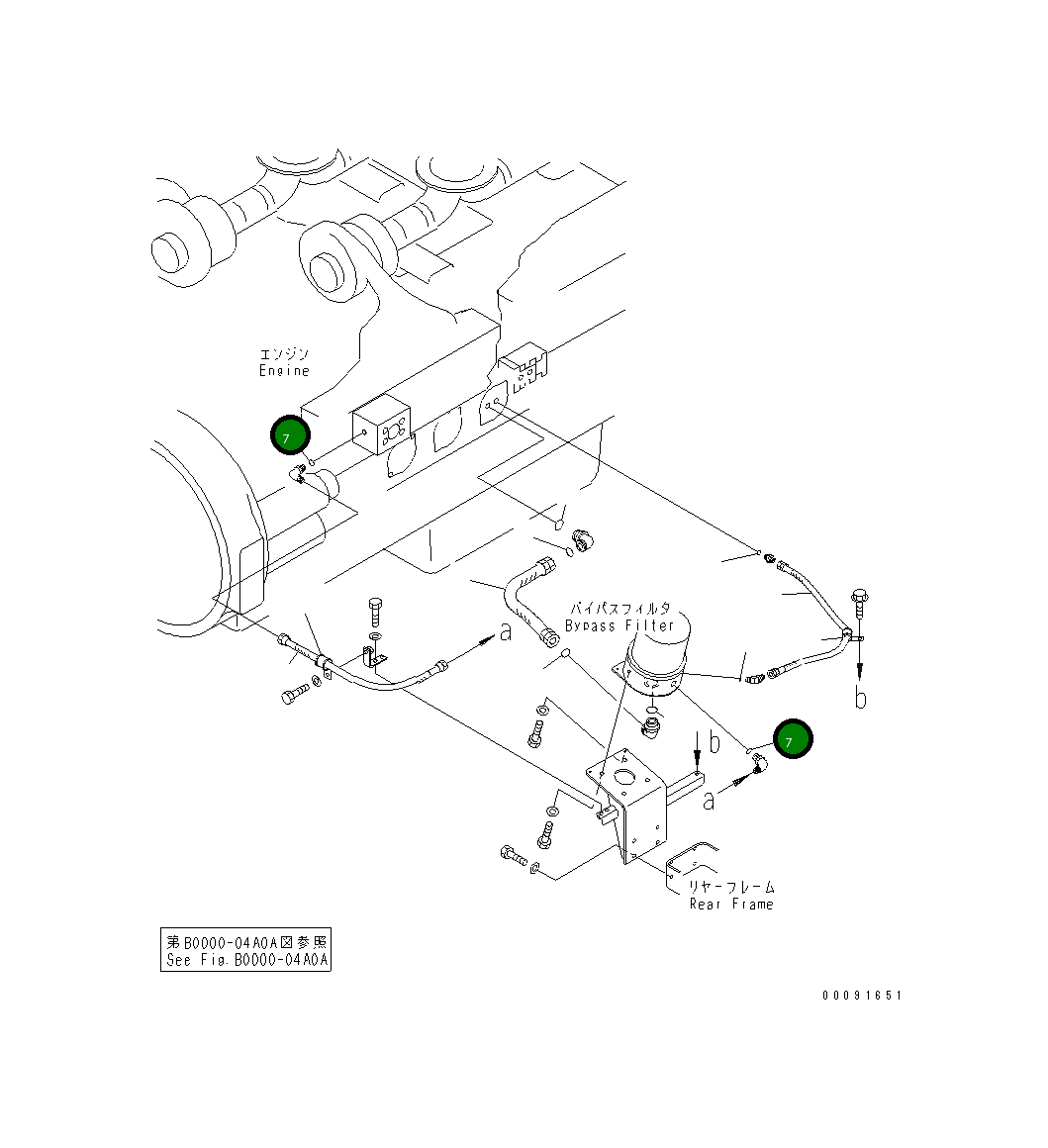 エンジン
Engine

7

バイパスフィルタ
Bypass Filter

a

b

7

b

a

リヤーフレーム
Rear Frame

第B0000-04A0A図参照
See Fig.B0000-04A0A

00091651