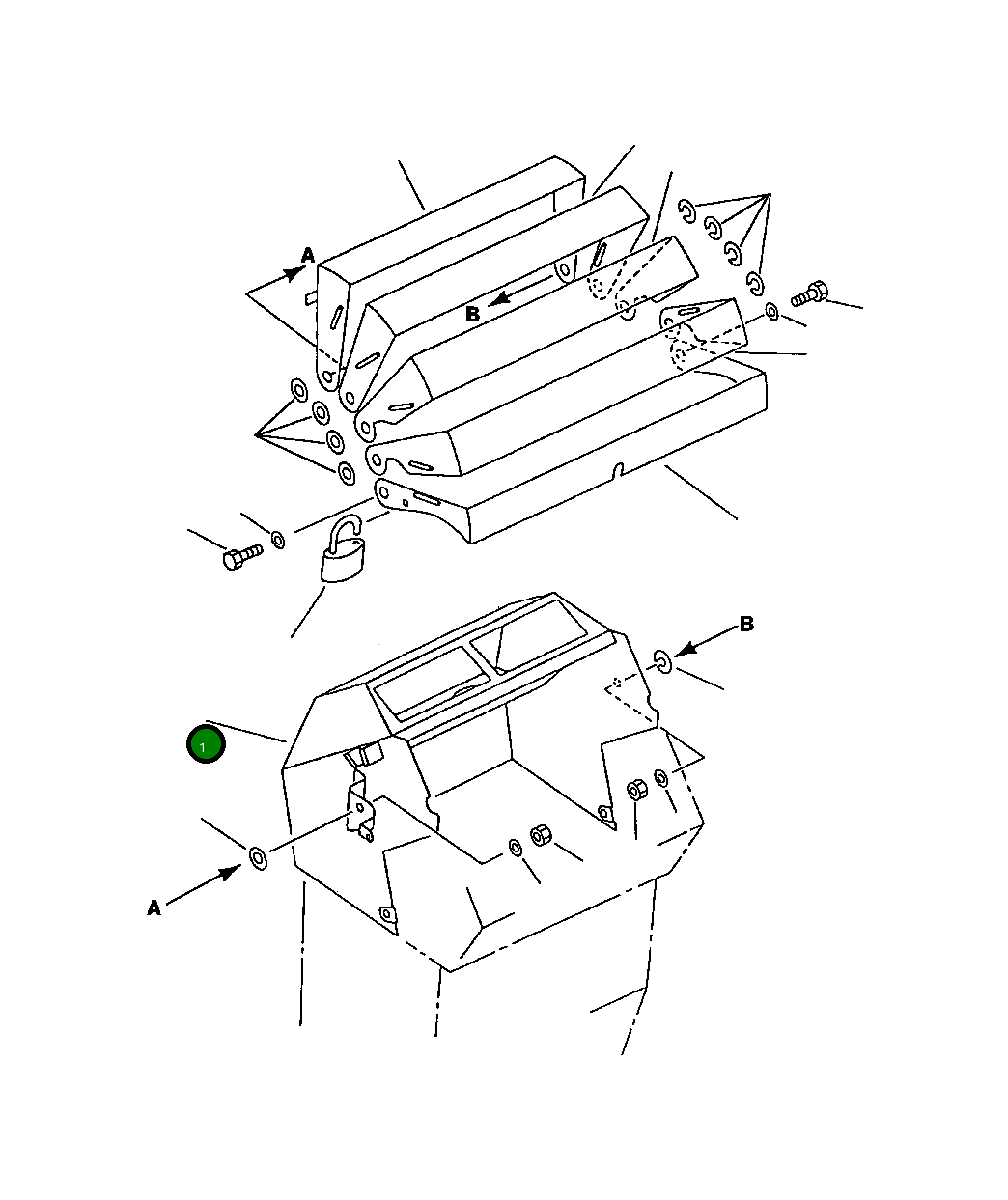 A
B
B
1
A