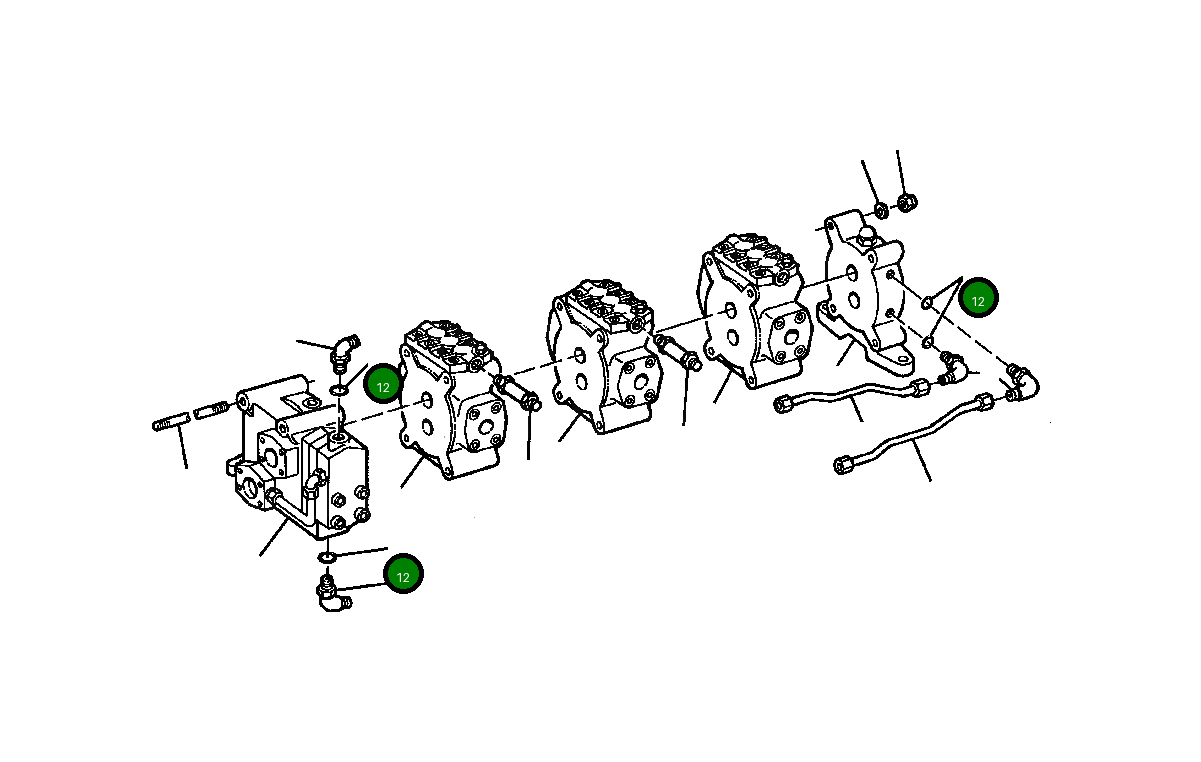 12

12

12