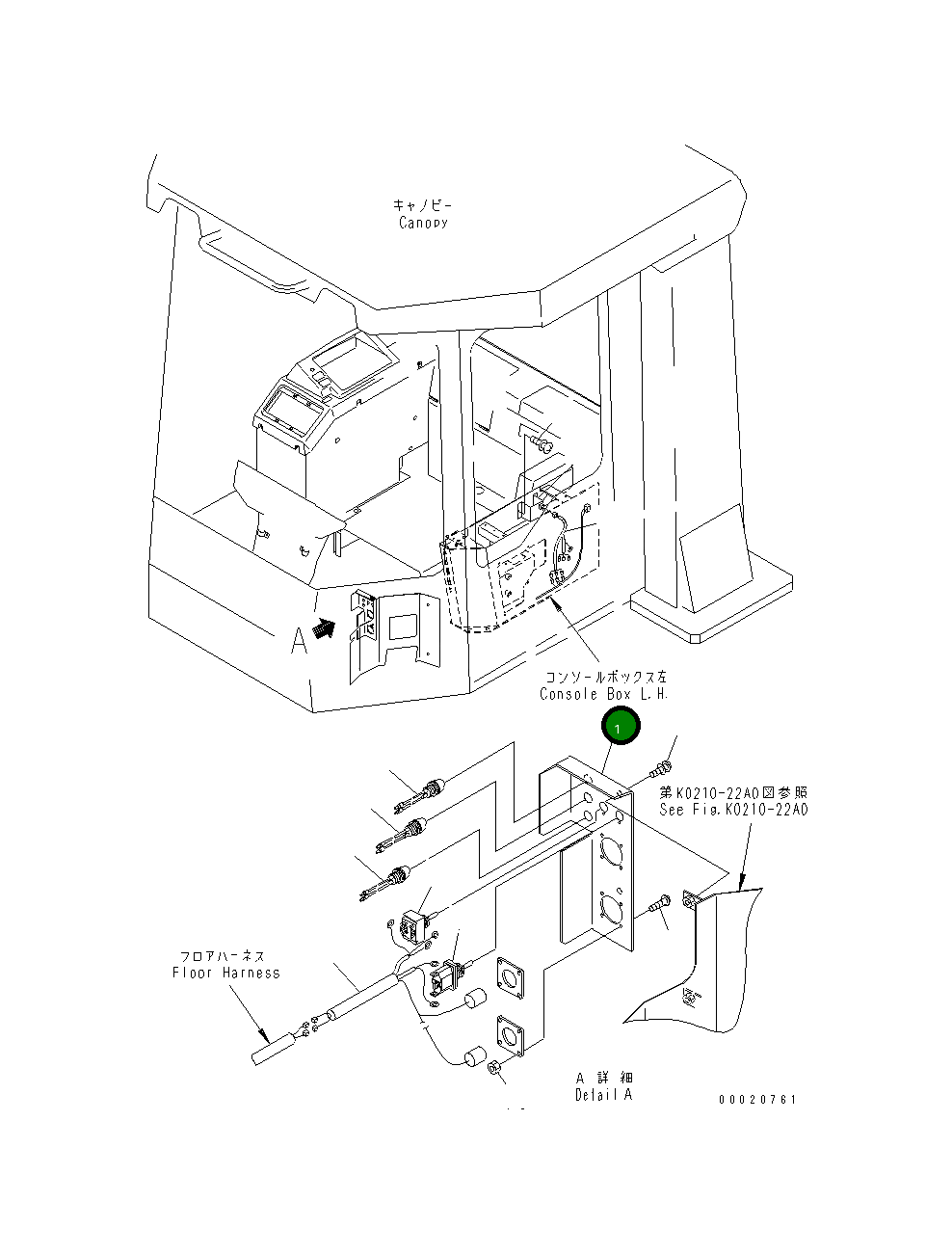 キャノピー
Canopy

A

コンソールボックス左
Console Box L.H.

1

第K0210-22A0図参照
See Fig.K0210-22A0

フロアハーネス
Floor Harness

A 詳細
Detail A

00020761