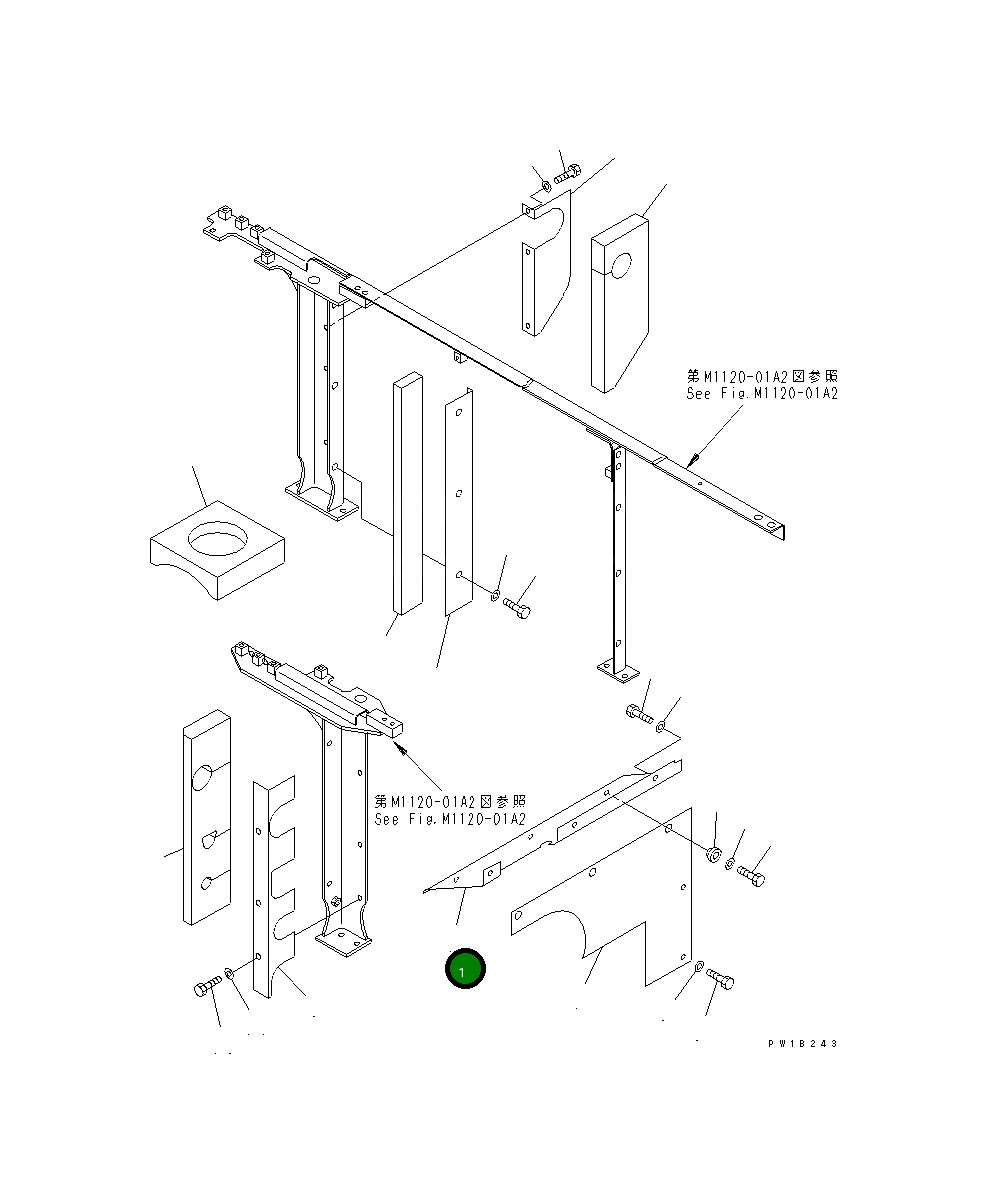 第M1120-01A2図参照
See Fig.M1120-01A2

第M1120-01A2図参照
See Fig.M1120-01A2

1

PW1B243