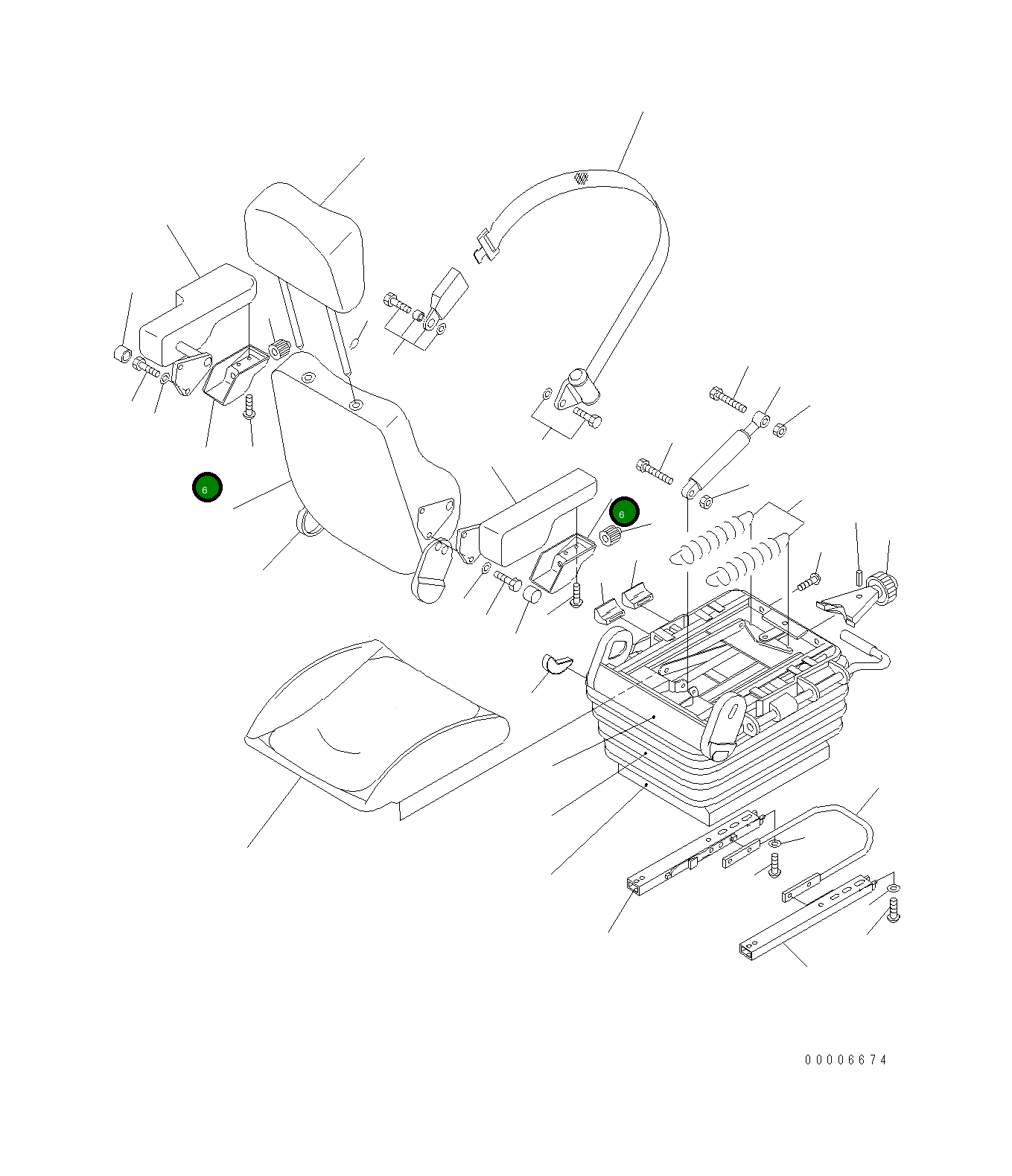 6

6

00006674