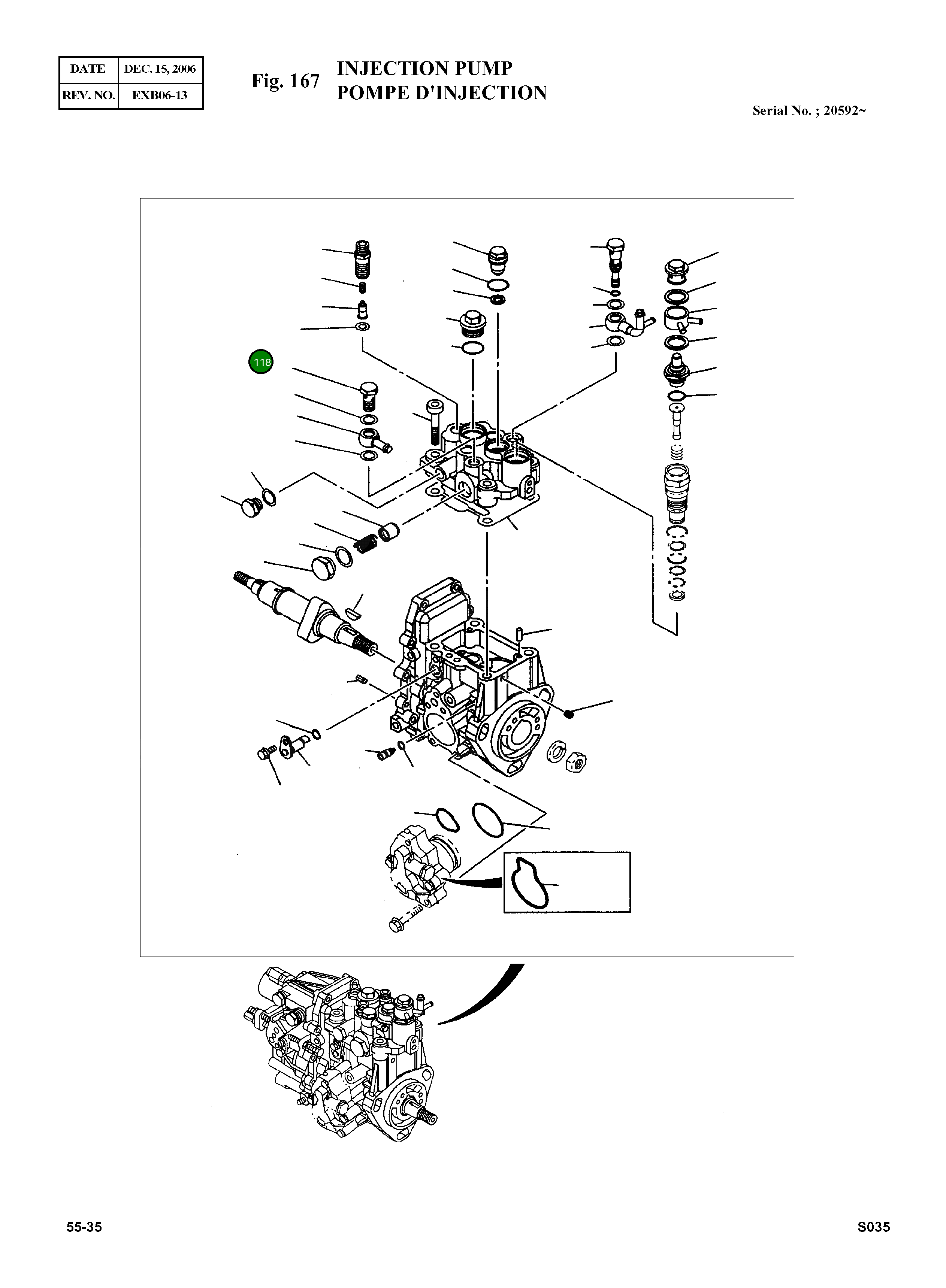 | DATE | DEC. 15, 2006 |
|---|---|
| REV. NO. | EXB06-13 |

Fig. 167 INJECTION PUMP
POMPE D'INJECTION

Serial No. ; 20592~

118

55-35

S035