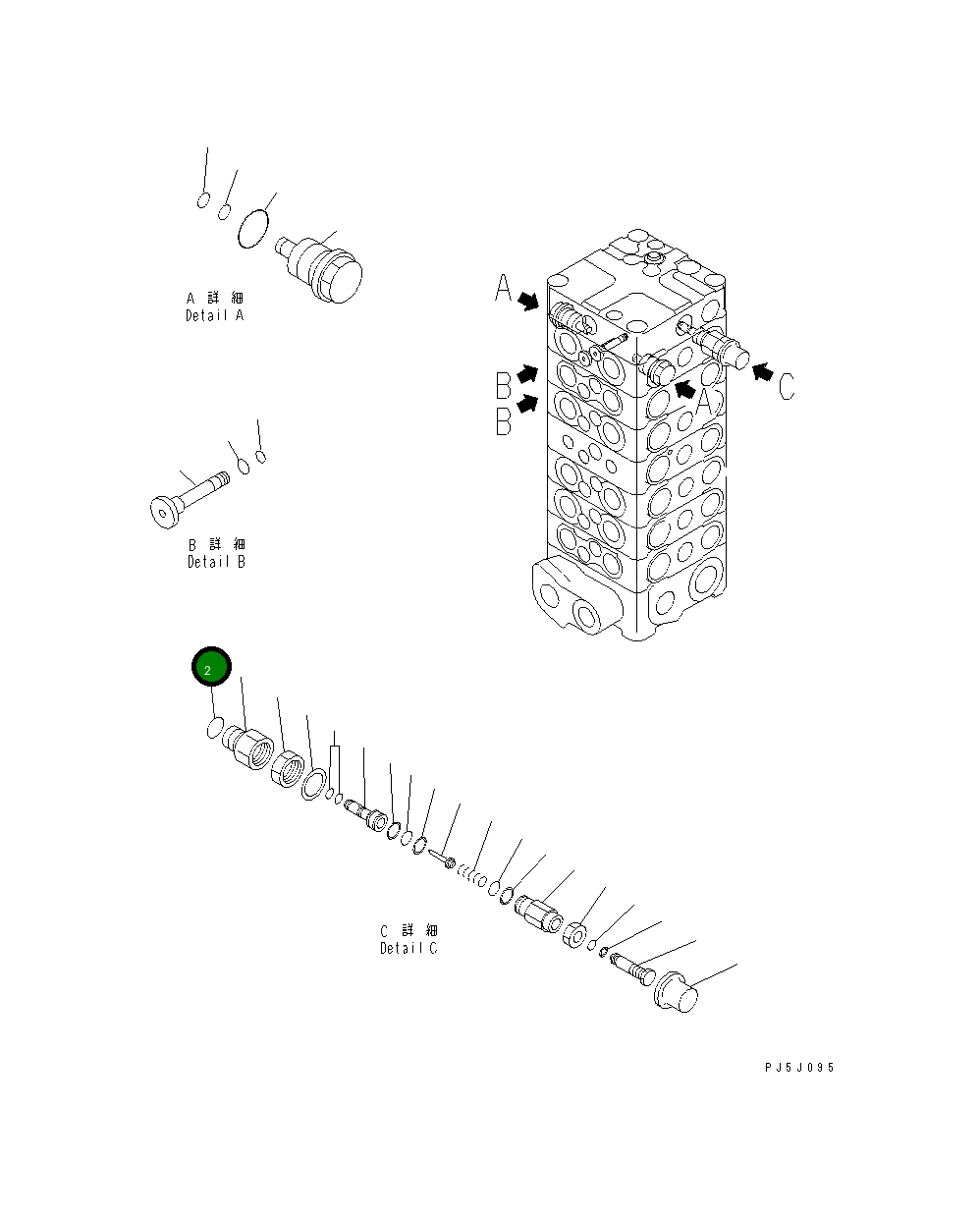 A 詳 細
Detail A

A

B

B

A

C

B 詳 細
Detail B

2

C 詳 細
Detail C

PJ5J095