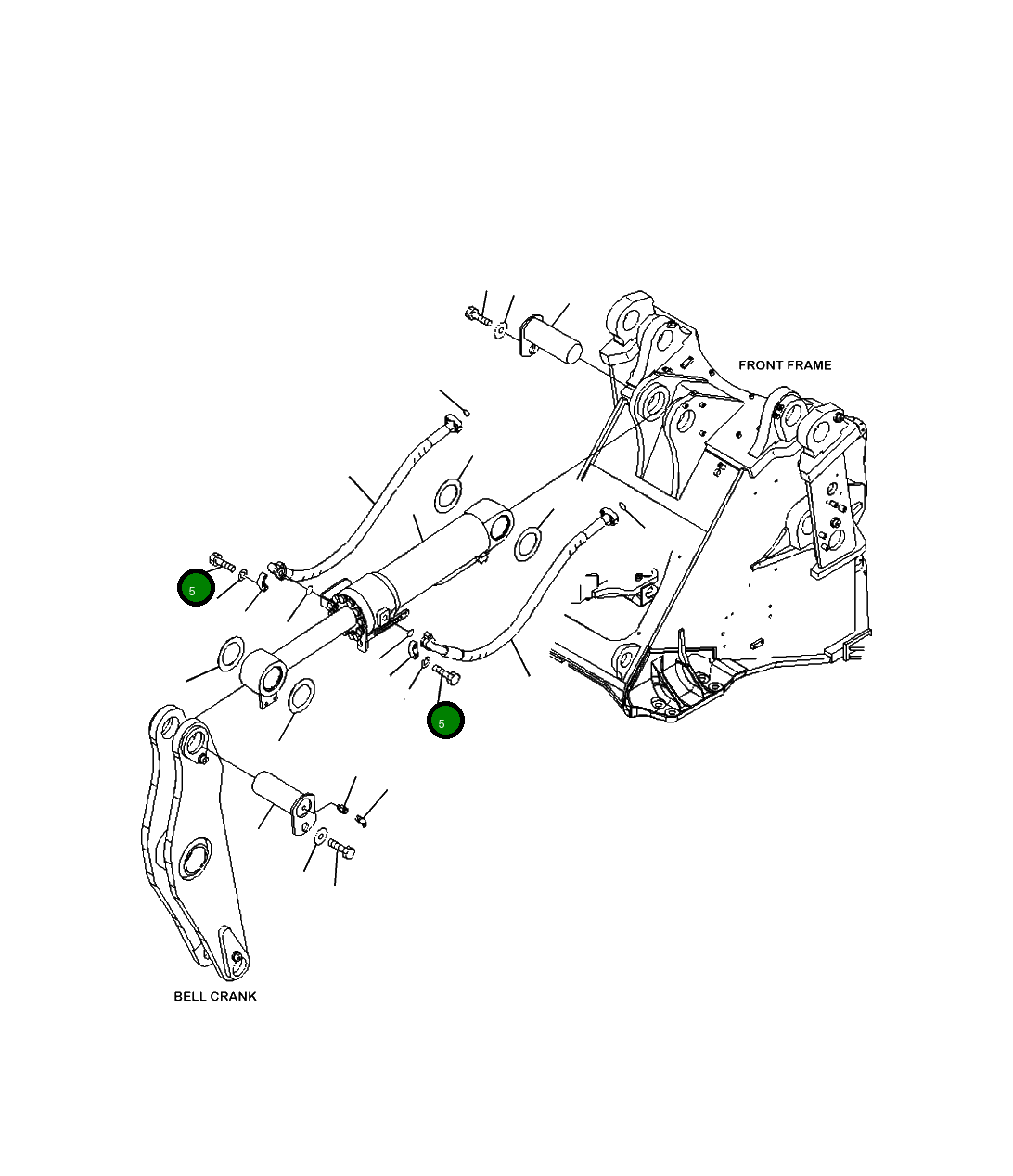 FRONT FRAME

5

5

BELL CRANK