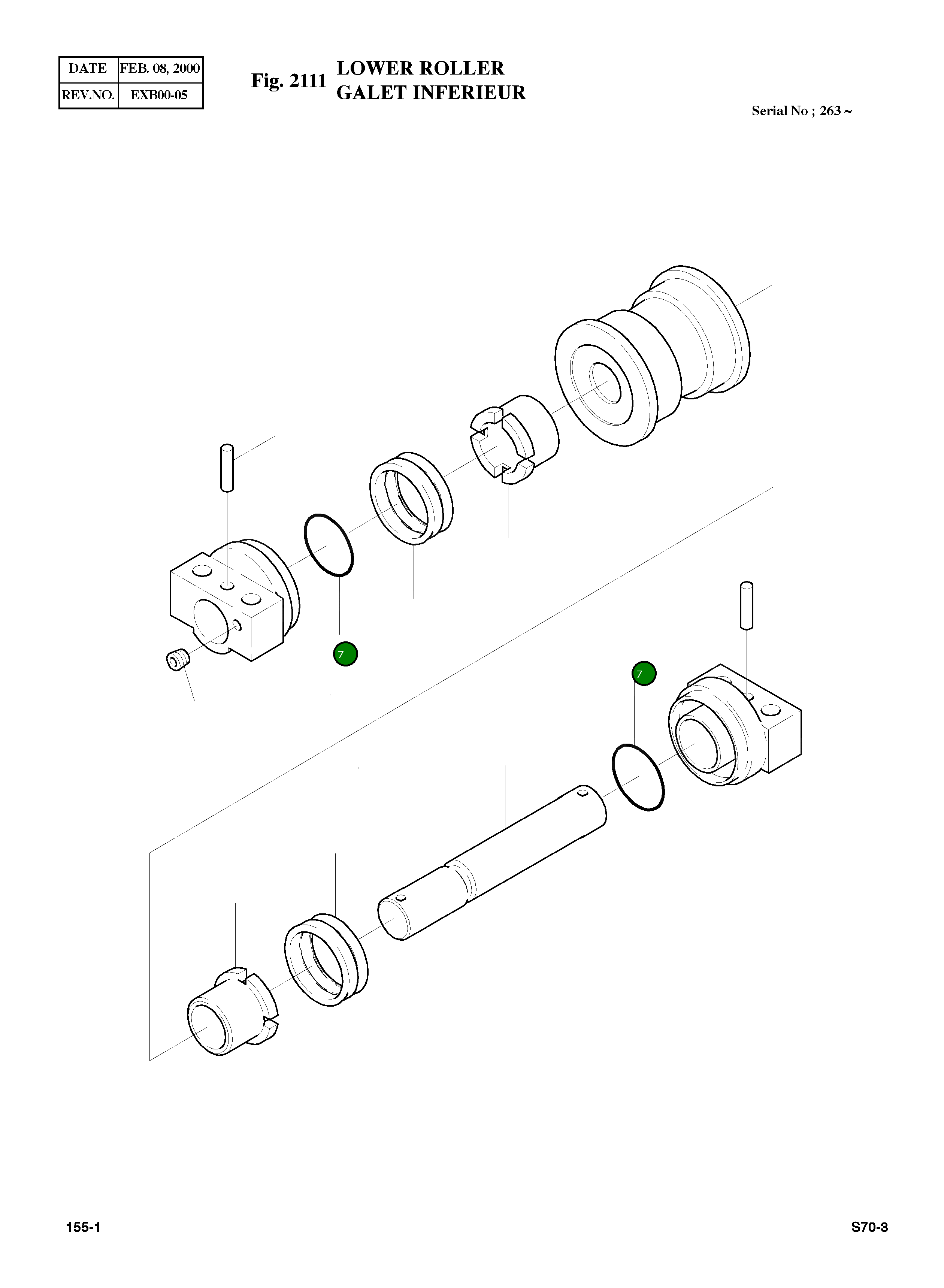 | DATE | FEB. 08, 2000 |
|---|---|
| REV.NO. | EXB00-05 |

Fig. 2111 LOWER ROLLER
GALET INFERIEUR

Serial No ; 263 ~

7

7

155-1

S70-3