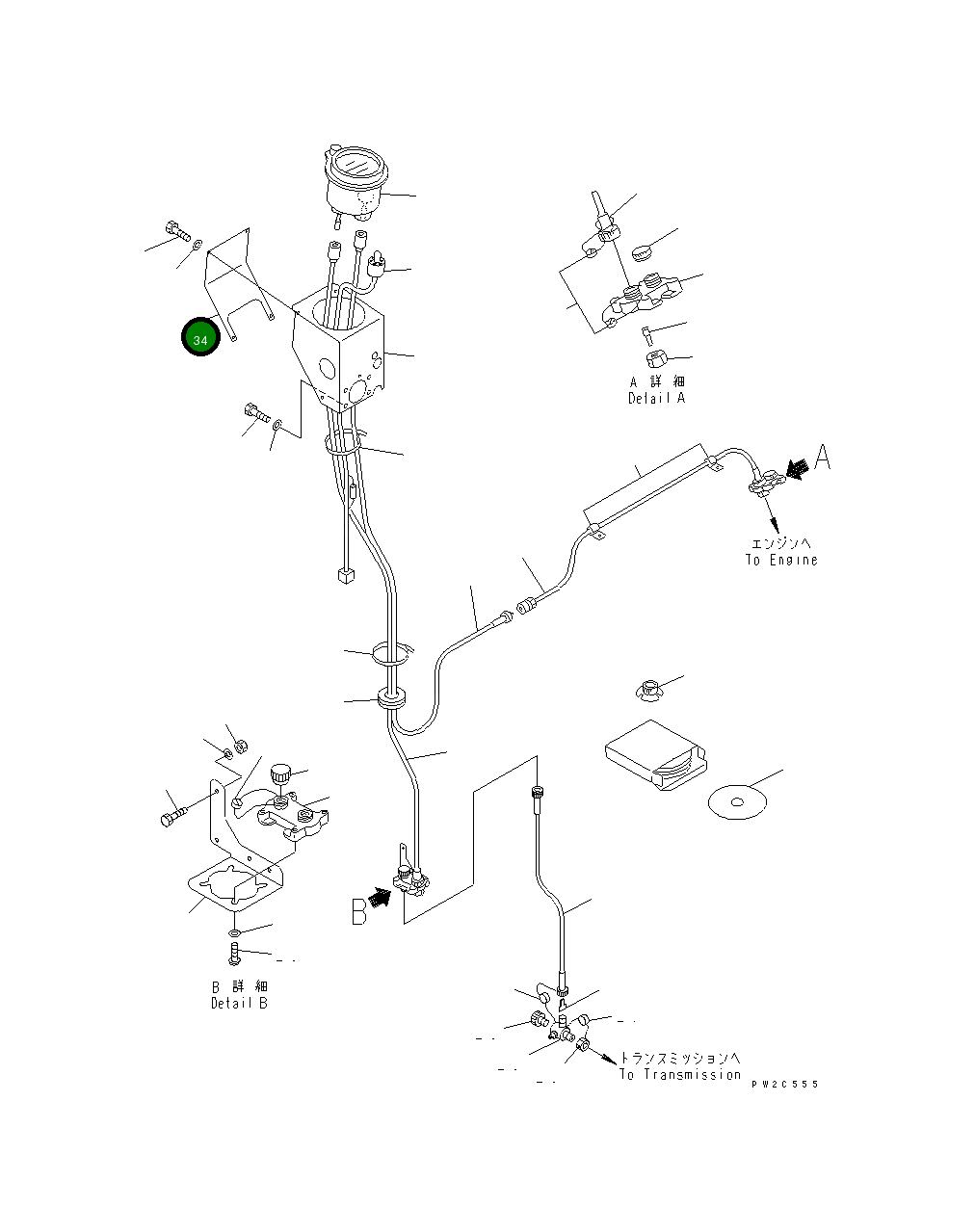 34

A 詳 細
Detail A

A

エンジンへ
To Engine

B

B 詳 細
Detail B

トランスミッションへ
To Transmission

PW2C555