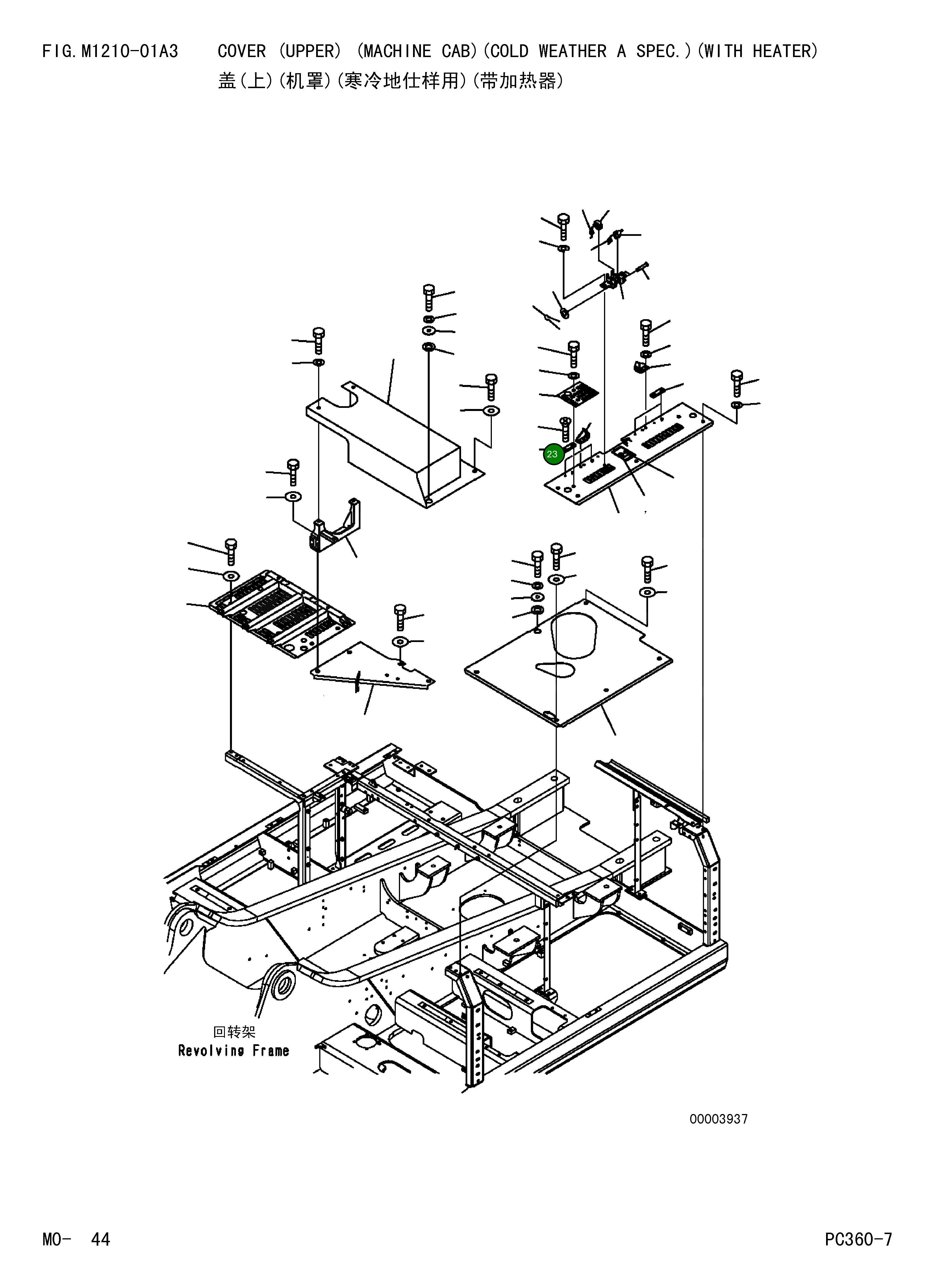 FIG. M1210-01A3 COVER (UPPER) (MACHINE CAB)(COLD WEATHER A SPEC.)(WITH HEATER)
盖(上)(机罩)(寒冷地仕样用)(带加热器)

23

回转架
Revolving Frame

00003937

MO- 44

PC360-7