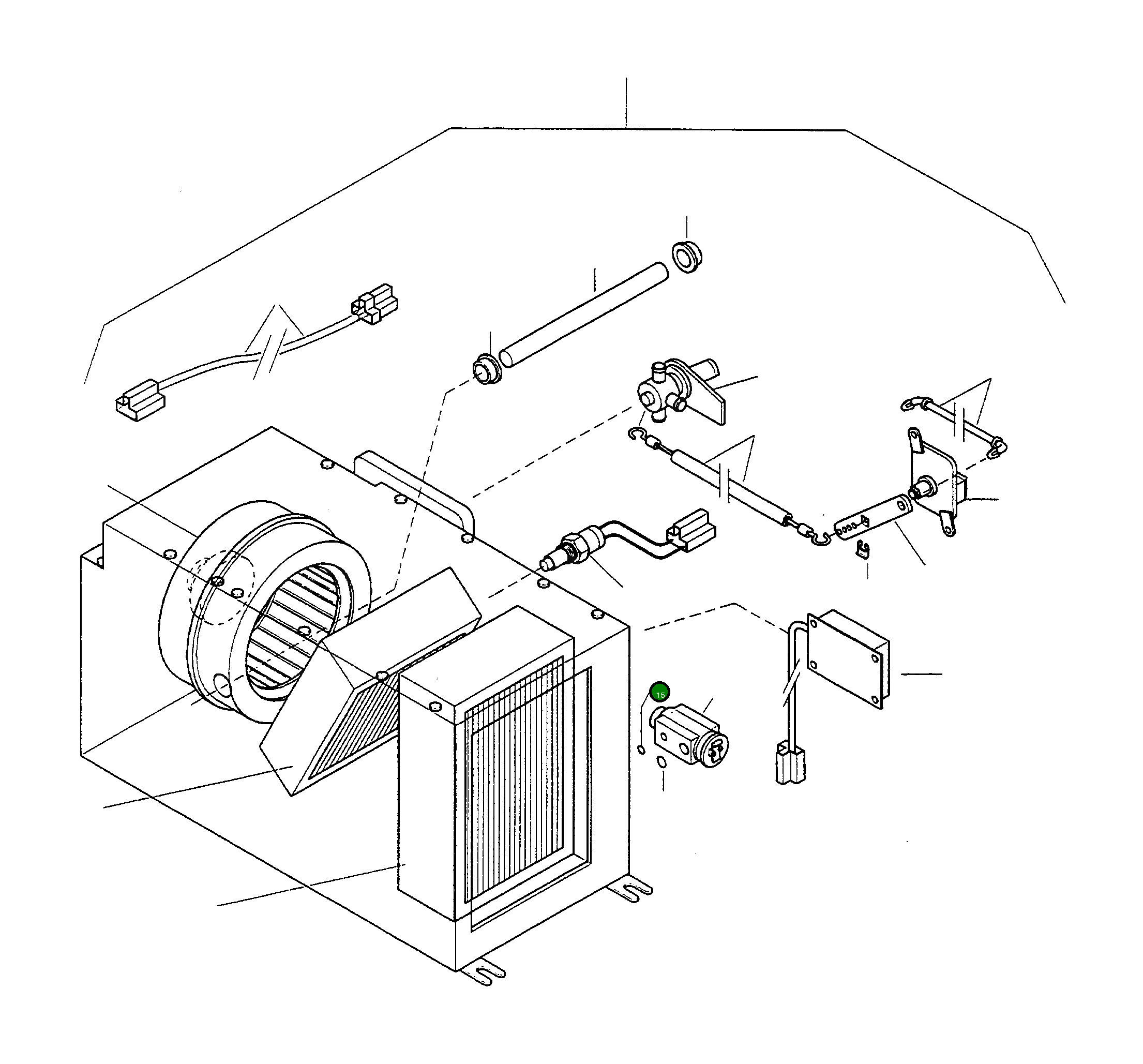 15